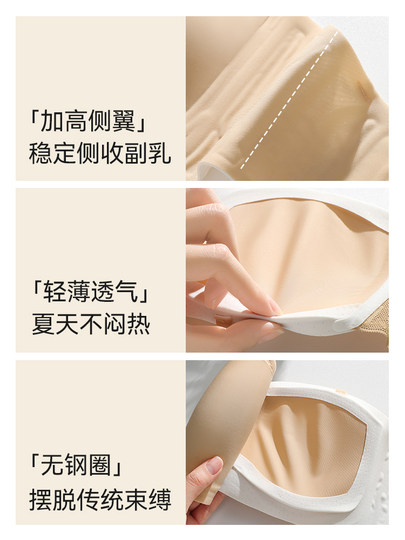 「加高侧翼」
稳定侧收副乳

「轻薄透气」
夏天不闷热

「无钢圈」
摆脱传统束缚