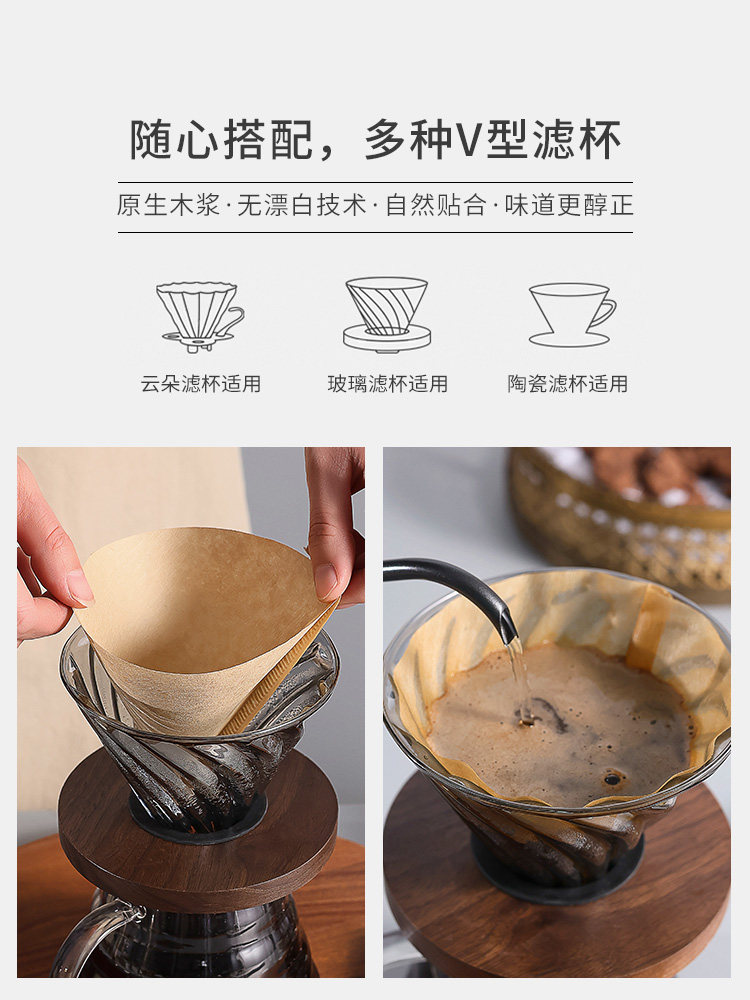 随心搭配，多种V型滤杯

原生木浆·无漂白技术·自然贴合·味道更醇正

云朵滤杯适用

玻璃滤杯适用

陶瓷滤杯适用