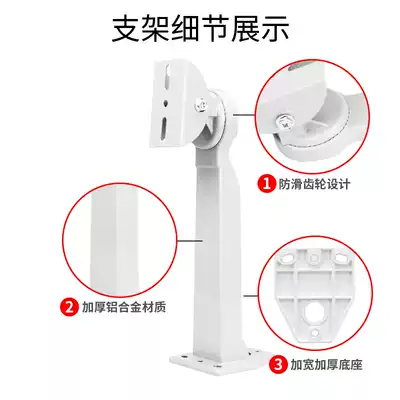 支架细节展示

1 防滑齿轮设计

2 加厚铝合金材质

3 加宽加厚底座