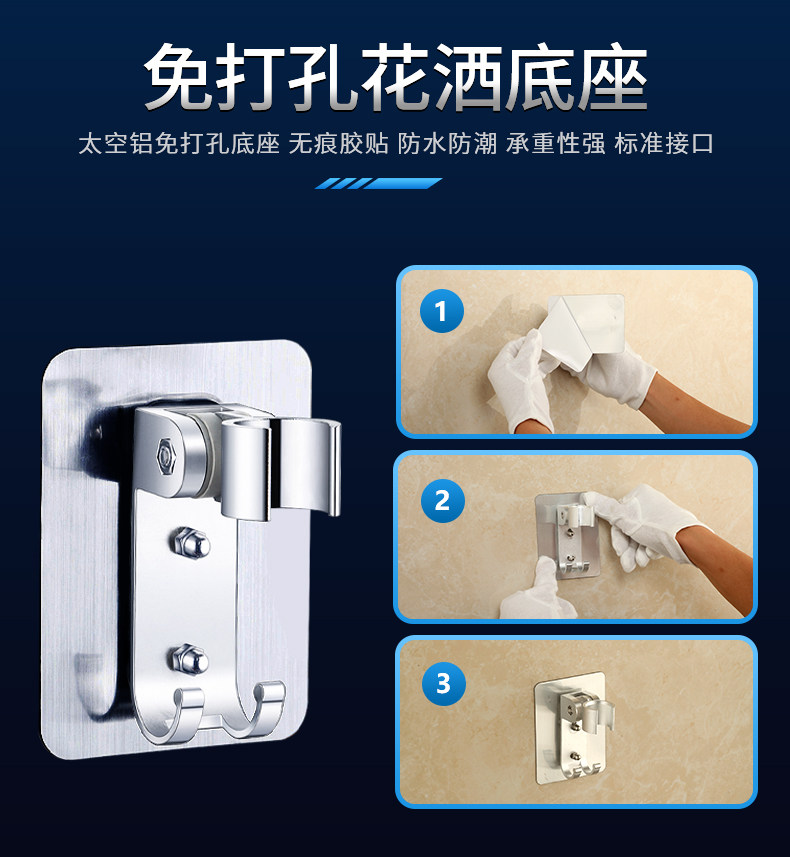 免打孔花洒底座

太空铝免打孔底座 无痕胶贴 防水防潮 承重性强 标准接口

1

2

3