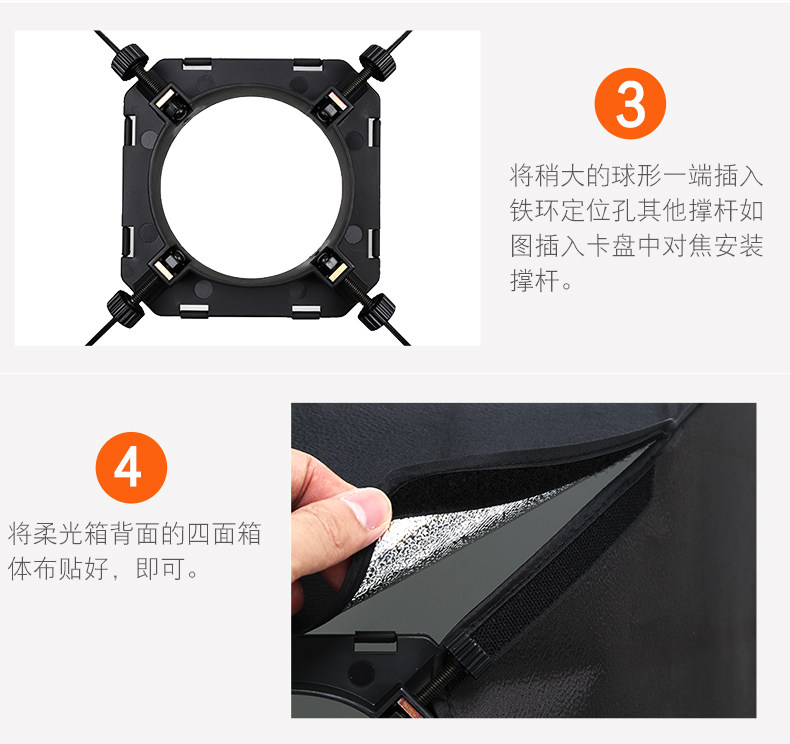 3

将稍大的球形一端插入铁环定位孔其他撑杆如图插入卡盘中对焦安装撑杆。

4

将柔光箱背面的四面箱体布贴好，即可。