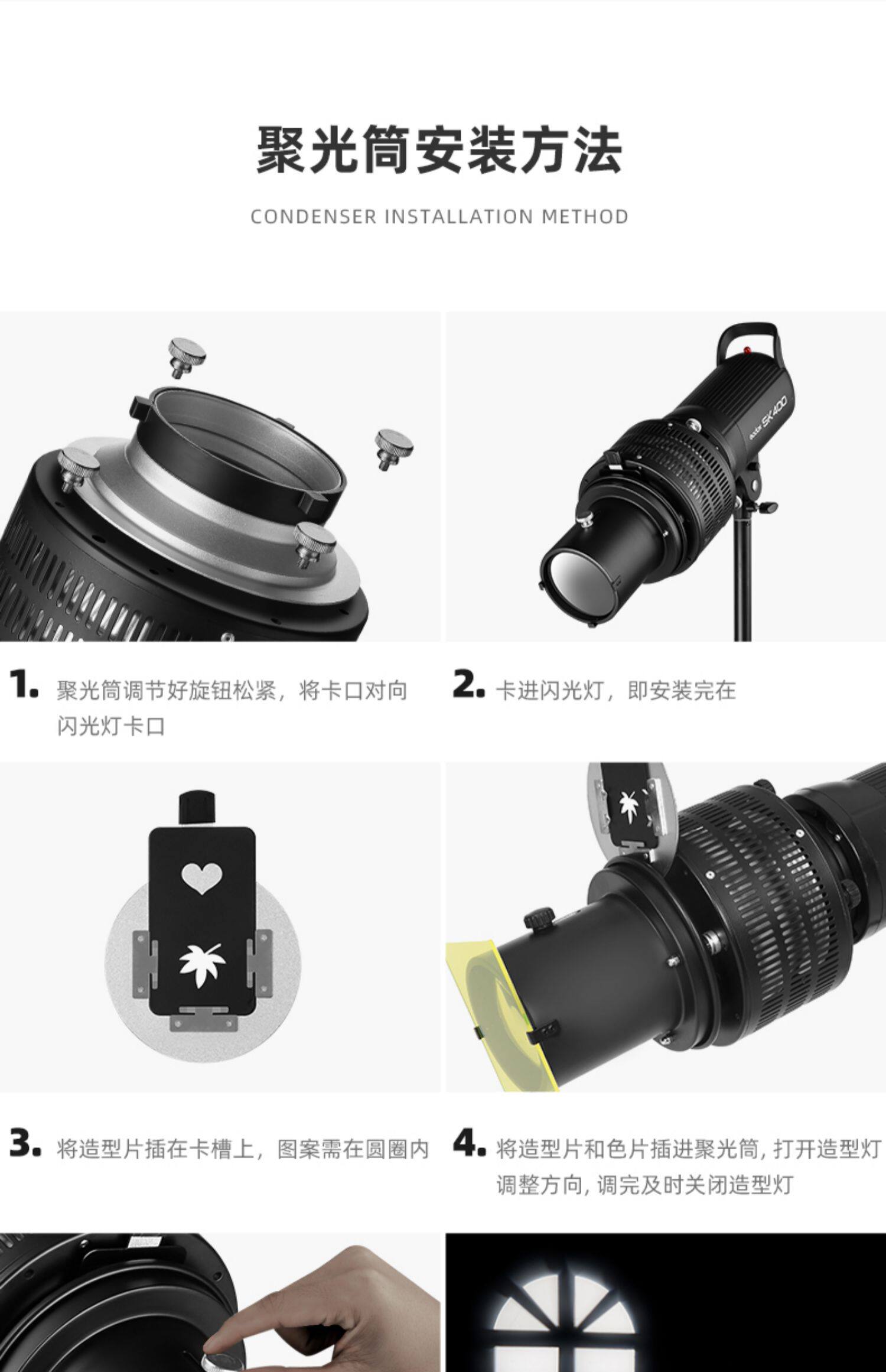 聚光筒安装方法

CONDENSER INSTALLATION METHOD

Godox SK400

1. 聚光筒调节好旋钮松紧，将卡口对向闪光灯卡口

2. 卡进闪光灯，即安装完在

3. 将造型片插在卡槽上，图案需在圆圈内

4. 将造型片和色片插进聚光筒, 打开造型灯调整方向, 调完及时关闭造型灯