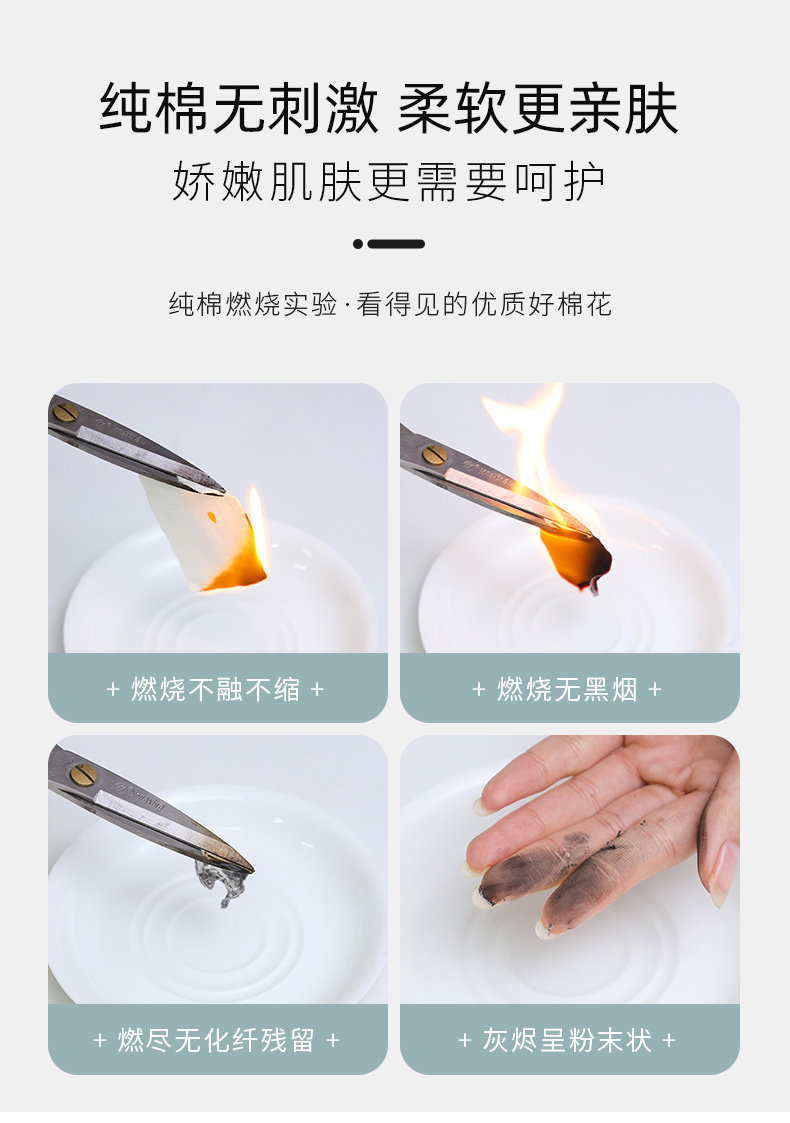 纯棉无刺激 柔软更亲肤

娇嫩肌肤更需要呵护

纯棉燃烧实验·看得见的优质好棉花

+ 燃烧不融不缩 +

+ 燃烧无黑烟 +

+ 燃尽无化纤残留 +

+ 灰烬呈粉末状 +