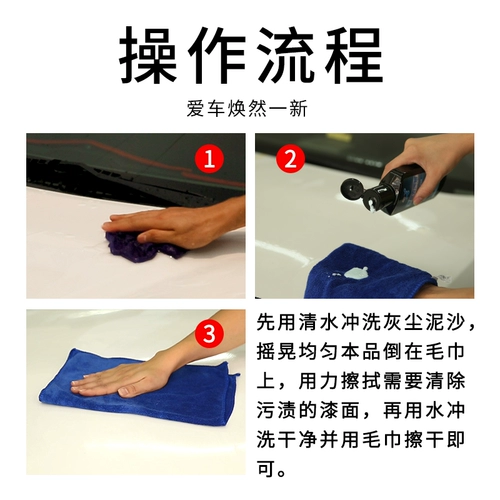 操作流程

爱车焕然一新

1

2

3

先用清水冲洗灰尘泥沙，摇晃均匀本品倒在毛巾上，用力擦拭需要清除污渍的漆面，再用水冲洗干净并用毛巾擦干即可。