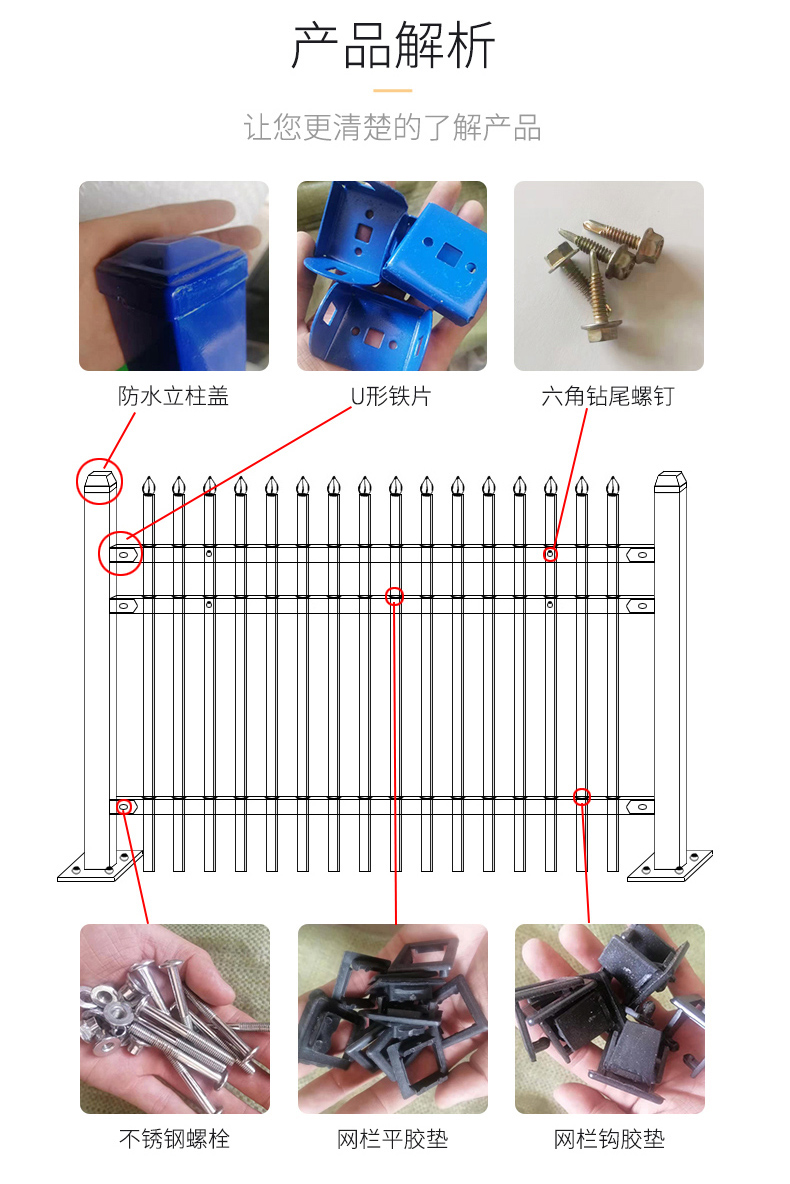 产品解析

让您更清楚的了解产品

防水立柱盖

U形铁片

六角钻尾螺钉

不锈钢螺栓

网栏平胶垫

网栏钩胶垫