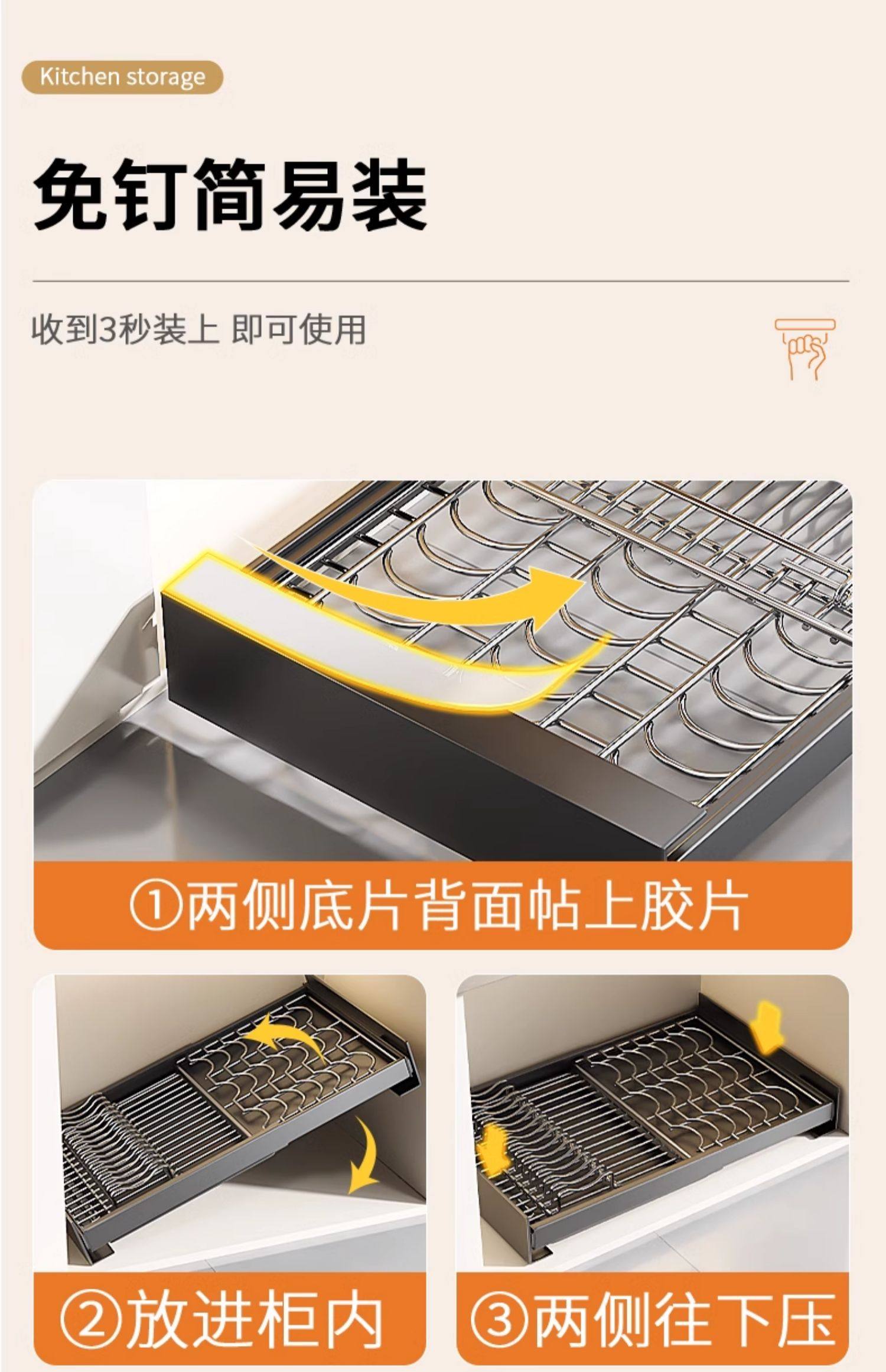 Kitchen storage

免钉简易装

收到3秒装上 即可使用

①两侧底片背面帖上胶片

②放进柜内

③两侧往下压