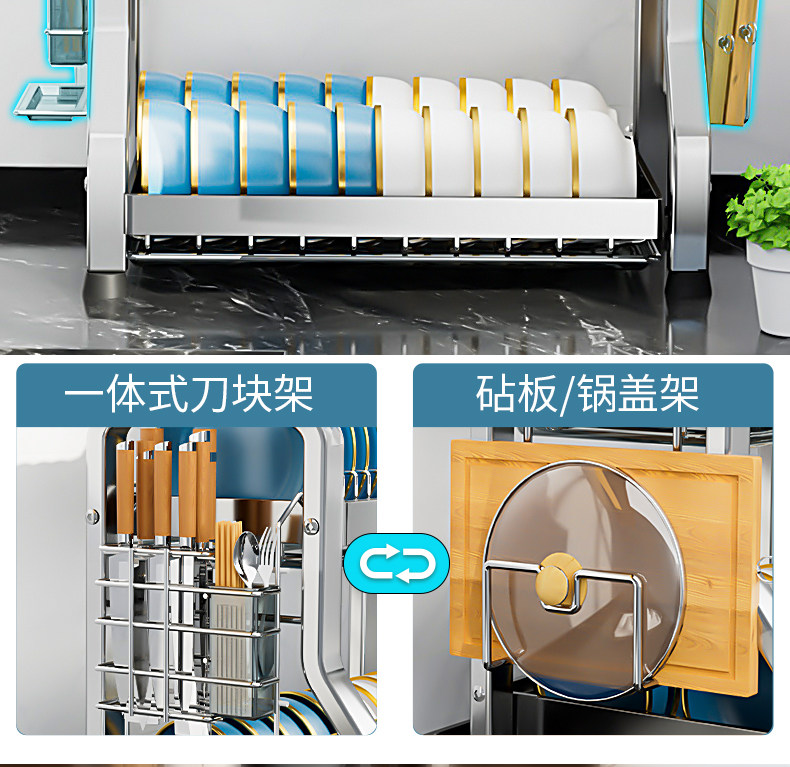 一体式刀块架

砧板/锅盖架