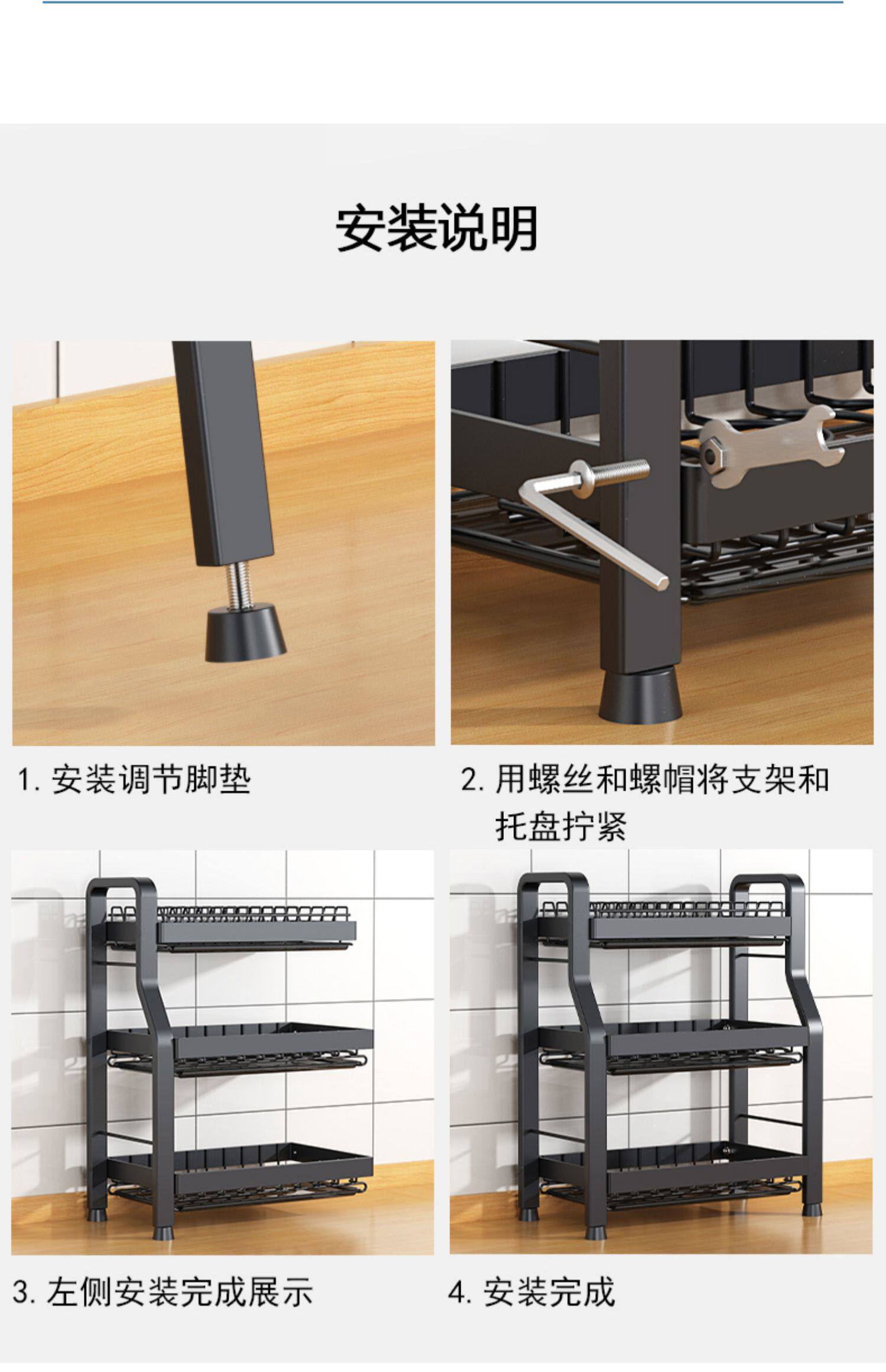 安装说明

1. 安装调节脚垫

2. 用螺丝和螺帽将支架和托盘拧紧

3. 左侧安装完成展示

4. 安装完成