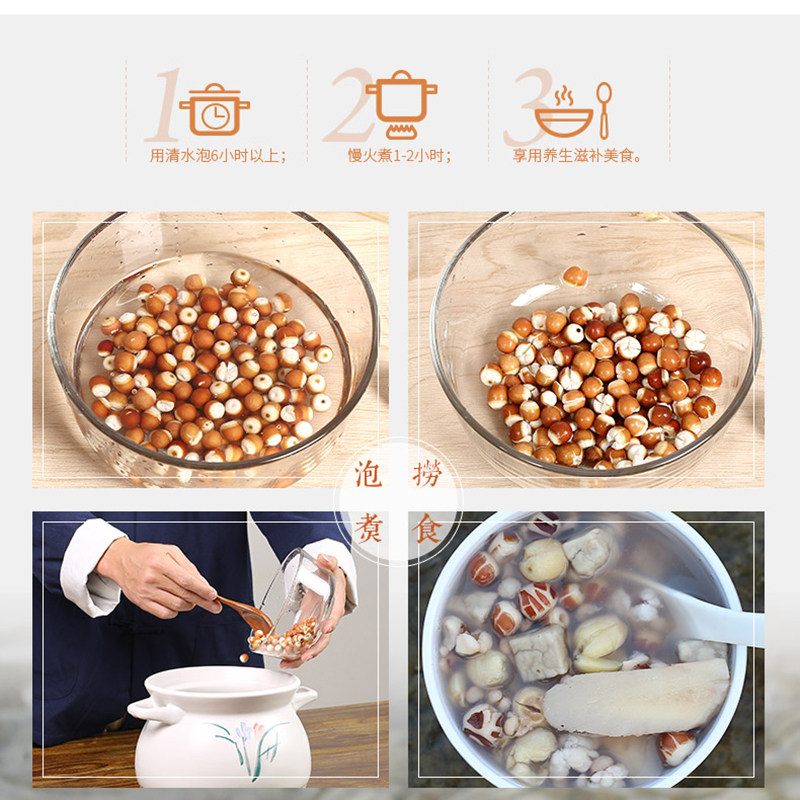 1
用清水泡6小时以上；

2
慢火煮1-2小时；

3
享用养生滋补美食。

泡 捞
煮 食