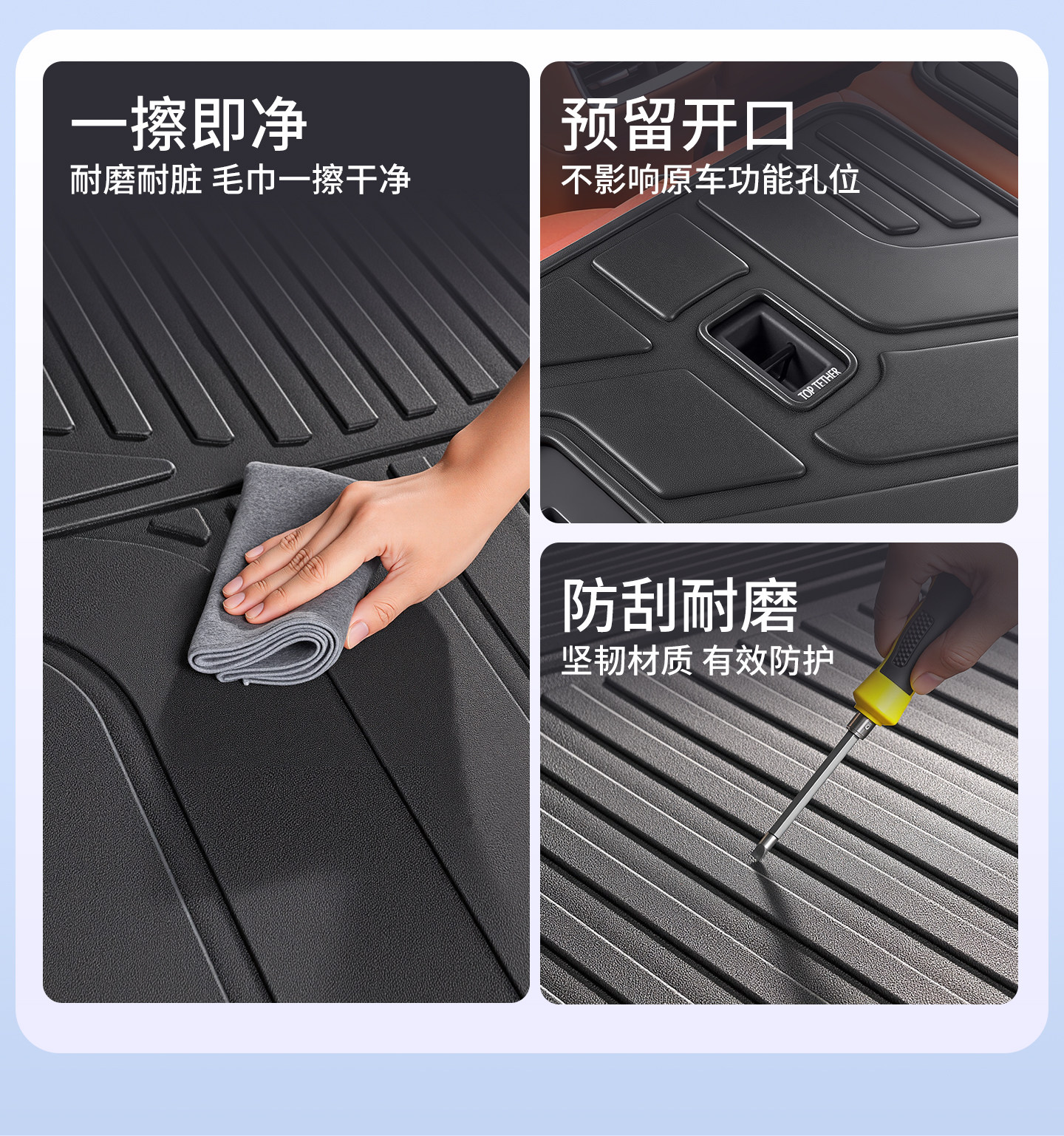 一擦即净
耐磨耐脏 毛巾一擦干净

预留开口
不影响原车功能孔位

TOP TETHER

防刮耐磨
坚韧材质 有效防护