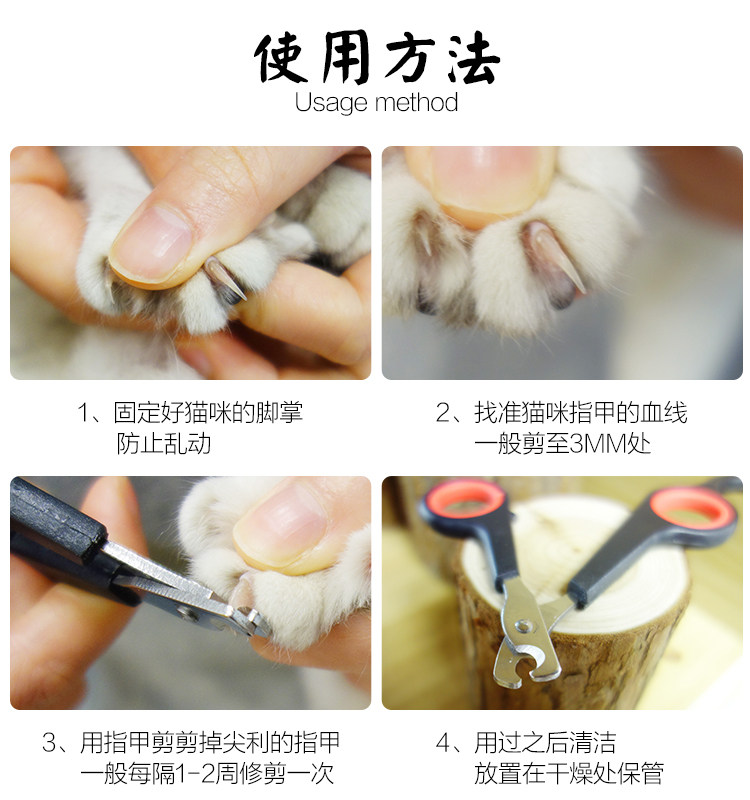 使用方法
Usage method

1、固定好猫咪的脚掌
防止乱动

2、找准猫咪指甲的血线
一般剪至3MM处

3、用指甲剪剪掉尖利的指甲
一般每隔1-2周修剪一次

4、用过之后清洁
放置在干燥处保管