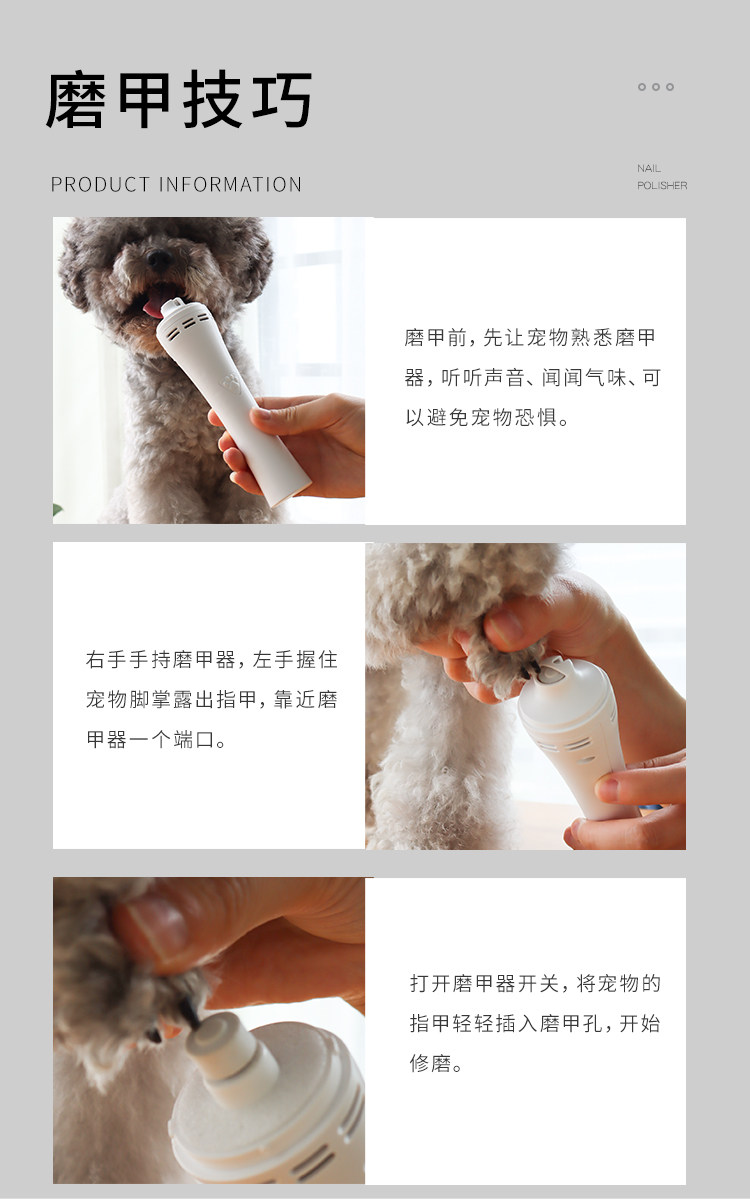 磨甲技巧

PRODUCT INFORMATION

NAIL POLISHER

磨甲前，先让宠物熟悉磨甲器，听听声音、闻闻气味、可以避免宠物恐惧。

右手手持磨甲器，左手握住宠物脚掌露出指甲，靠近磨甲器一个端口。

打开磨甲器开关，将宠物的指甲轻轻插入磨甲孔，开始修磨。