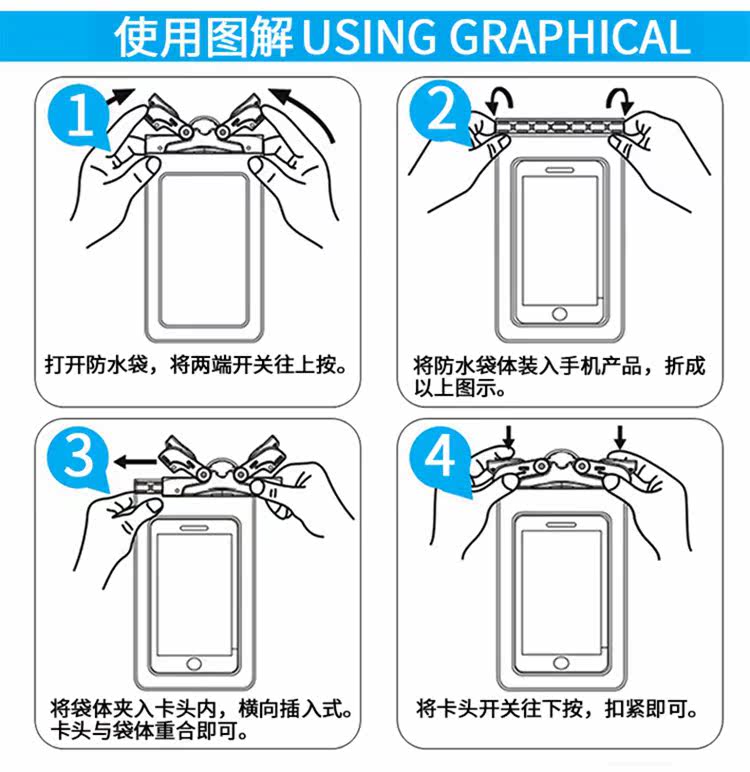 使用图解 USING GRAPHICAL

1

打开防水袋，将两端开关往上按。

2

将防水袋体装入手机产品，折成以上图示。

3

将袋体夹入卡头内，横向插入式。卡头与袋体重合即可。

4

将卡头开关往下按，扣紧即可。