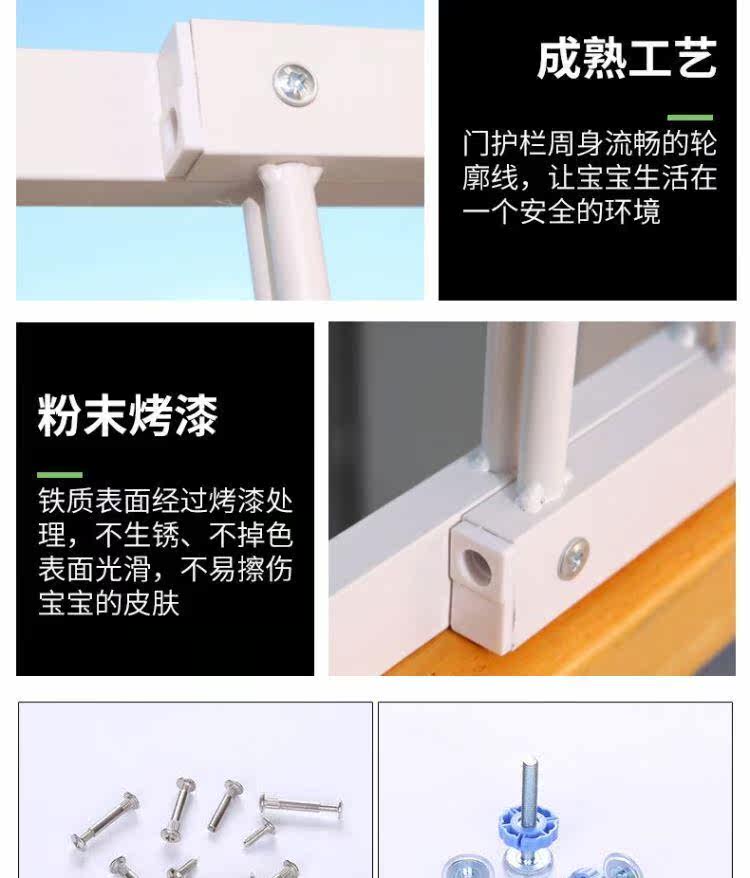 成熟工艺

门护栏周身流畅的轮廓线，让宝宝生活在一个安全的环境

粉末烤漆

铁质表面经过烤漆处理，不生锈、不掉色表面光滑，不易擦伤宝宝的皮肤