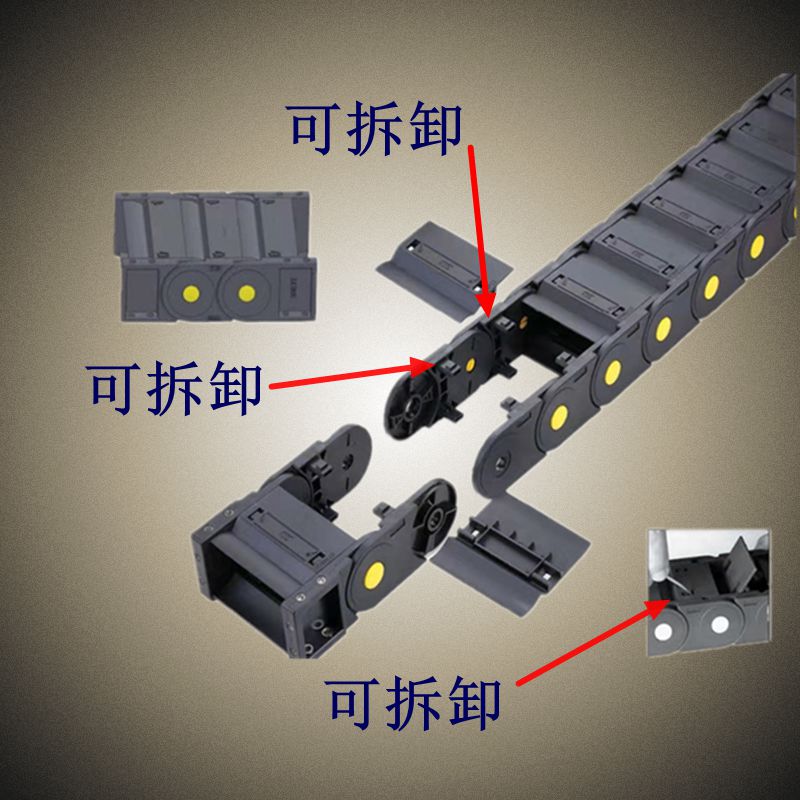 可拆卸

可拆卸

可拆卸