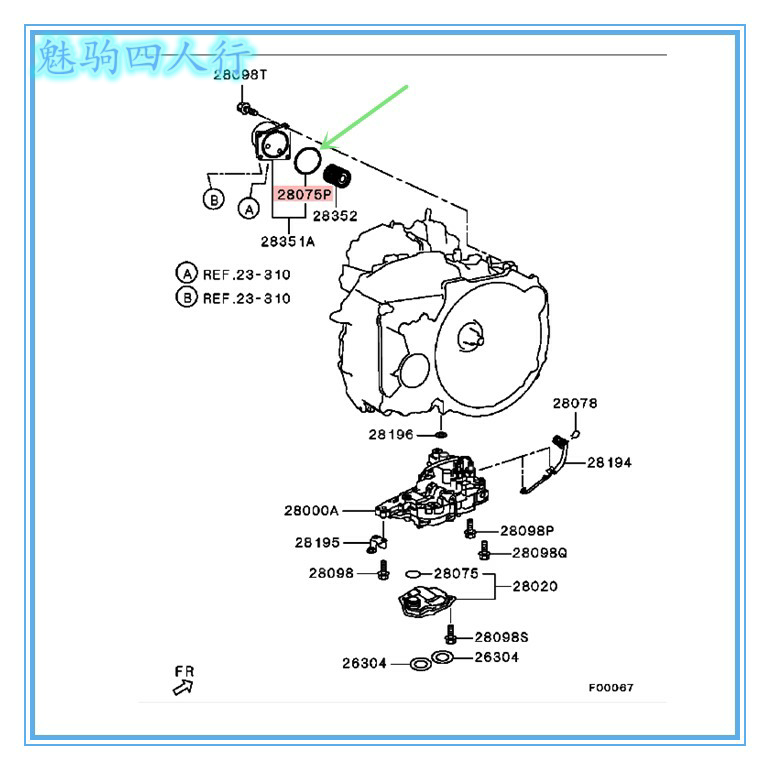 魅驹四人行

28098T

B

A

28075P

28352

28351A

A REF.23-310
B REF.23-310

28078

28196

28194

28000A

28098P

28195

28098Q

28098

28075

28020

28098S

26304

26304

FR

F00067