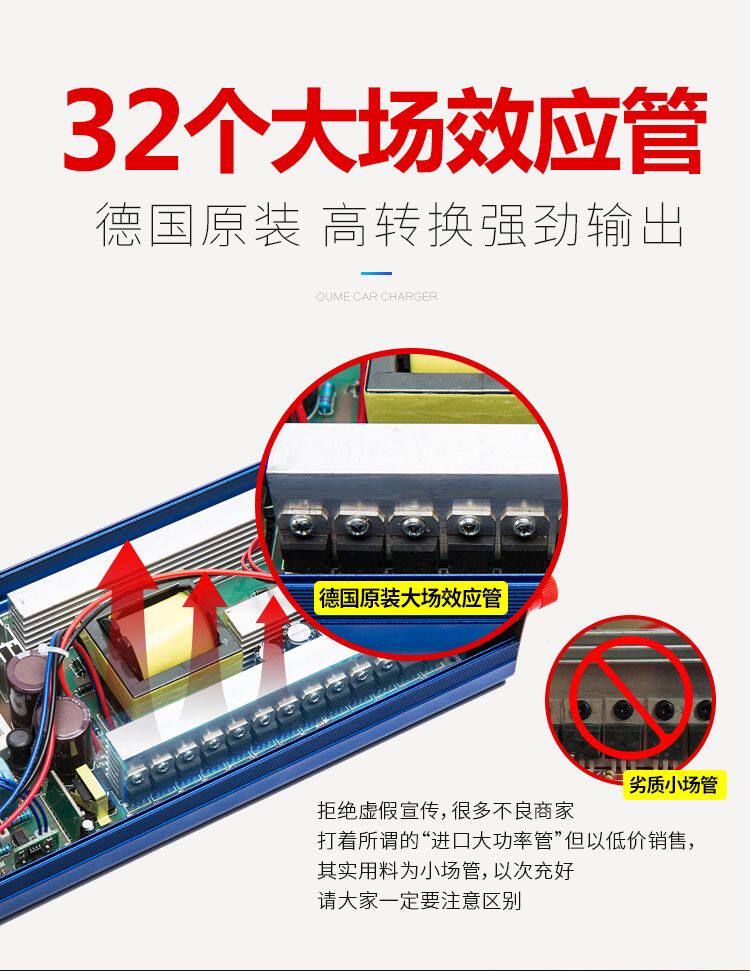 32个大场效应管

德国原装 高转换强劲输出

QUME CAR CHARGER

德国原装大场效应管

劣质小场管

拒绝虚假宣传，很多不良商家
打着所谓的“进口大功率管”但以低价销售，
其实用料为小场管，以次充好
请大家一定要注意区别