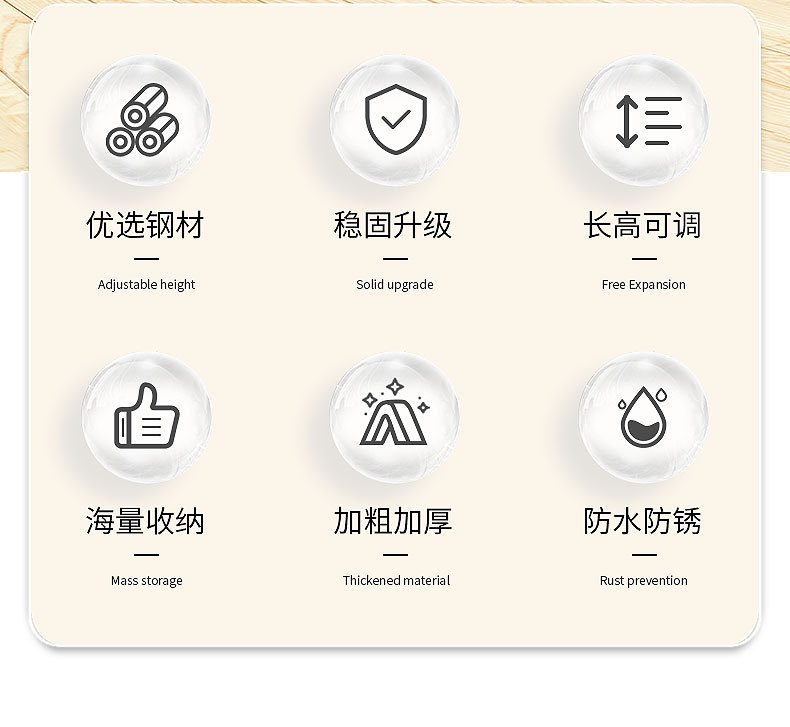 优选钢材

Adjustable height

稳固升级

Solid upgrade

长高可调

Free Expansion

海量收纳

Mass storage

加粗加厚

Thickened material

防水防锈

Rust prevention