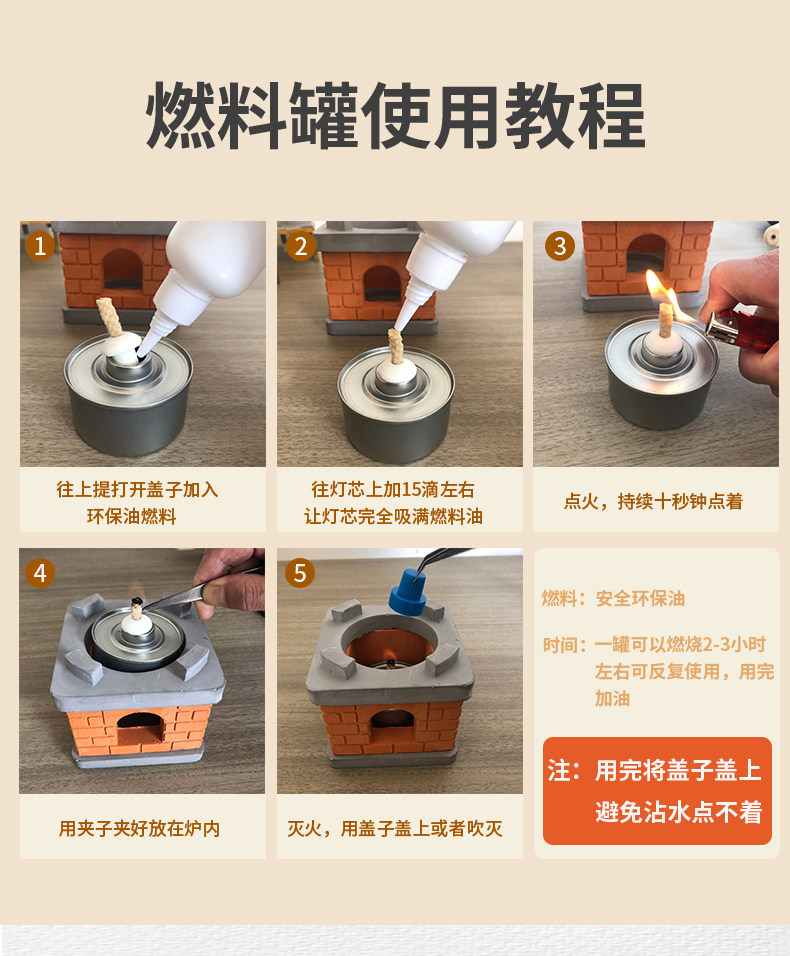 燃料罐使用教程

1

往上提打开盖子加入环保油燃料

2

往灯芯上加15滴左右让灯芯完全吸满燃料油

3

点火，持续十秒钟点着

4

用夹子夹好放在炉内

5

灭火，用盖子盖上或者吹灭

燃料：安全环保油

时间：一罐可以燃烧2-3小时左右可反复使用，用完加油

注：用完将盖子盖上避免沾水点不着