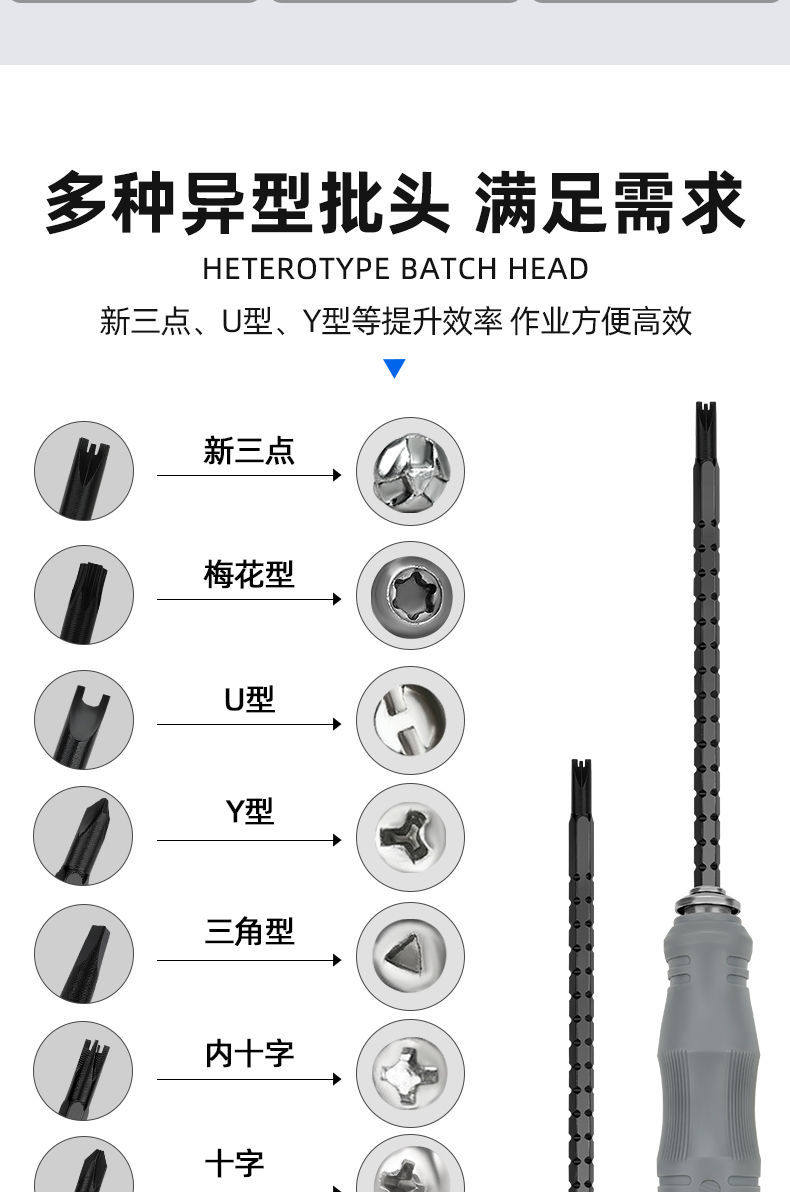 多种异型批头 满足需求

HETEROTYPE BATCH HEAD

新三点、U型、Y型等提升效率 作业方便高效

新三点

梅花型

U型

Y型

三角型

内十字

十字