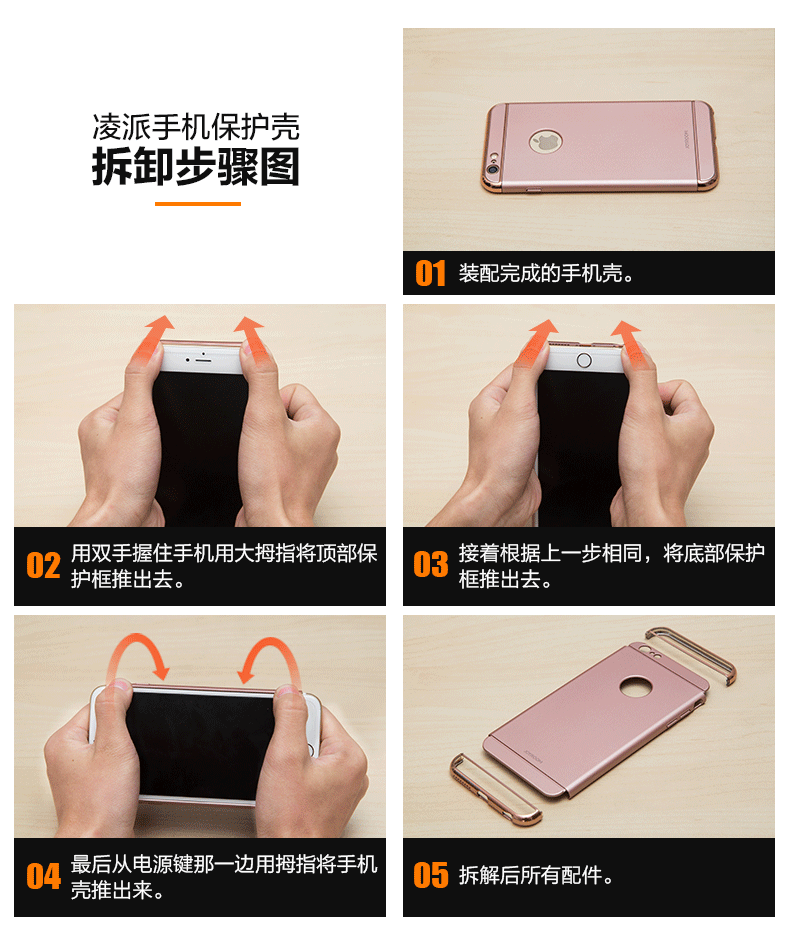 凌派手机保护壳
拆卸步骤图

01 装配完成的手机壳。

02 用双手握住手机用大拇指将顶部保护框推出去。

03 接着根据上一步相同，将底部保护框推出去。

04 最后从电源键那一边用拇指将手机壳推出来。

05 拆解后所有配件。