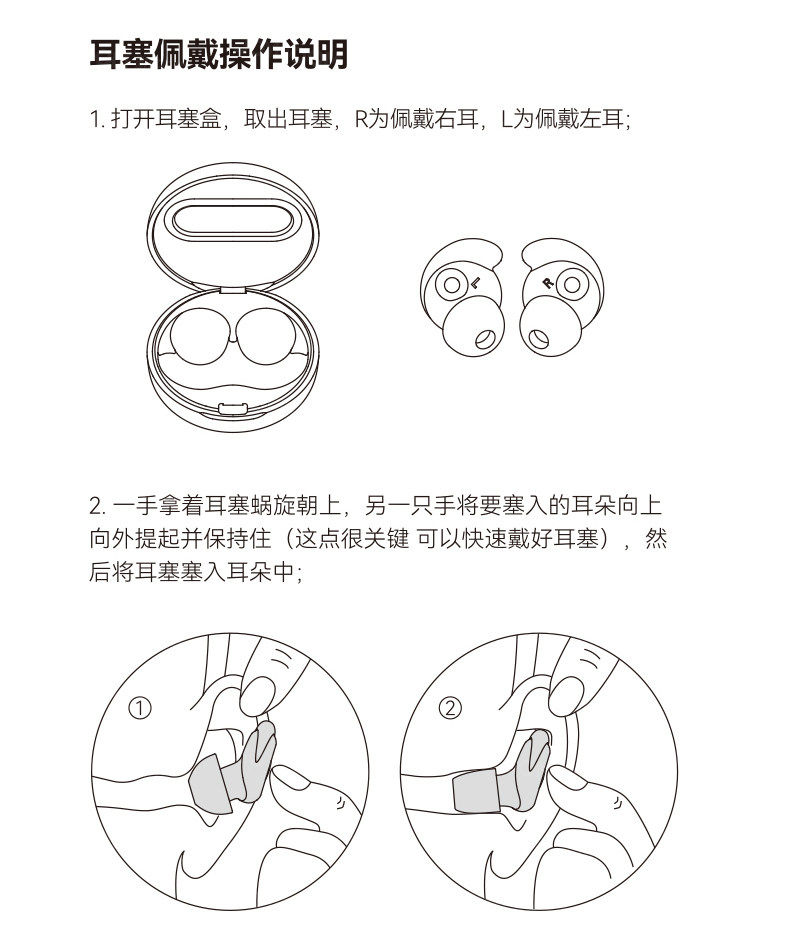 耳塞佩戴操作说明

1. 打开耳塞盒，取出耳塞，R为佩戴右耳，L为佩戴左耳；

L

R

2. 一手拿着耳塞蜗旋朝上，另一只手将要塞入的耳朵向上向外提起并保持住（这点很关键 可以快速戴好耳塞），然后将耳塞塞入耳朵中；

①

②