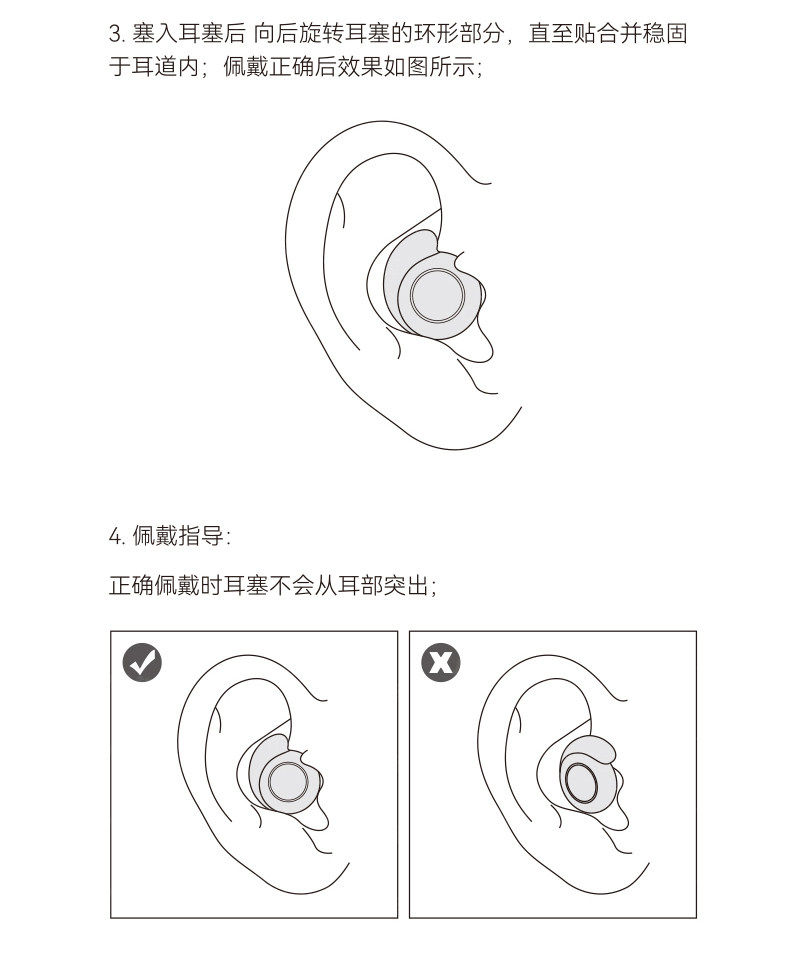 3. 塞入耳塞后 向后旋转耳塞的环形部分，直至贴合并稳固于耳道内；佩戴正确后效果如图所示；

4. 佩戴指导：

正确佩戴时耳塞不会从耳部突出；