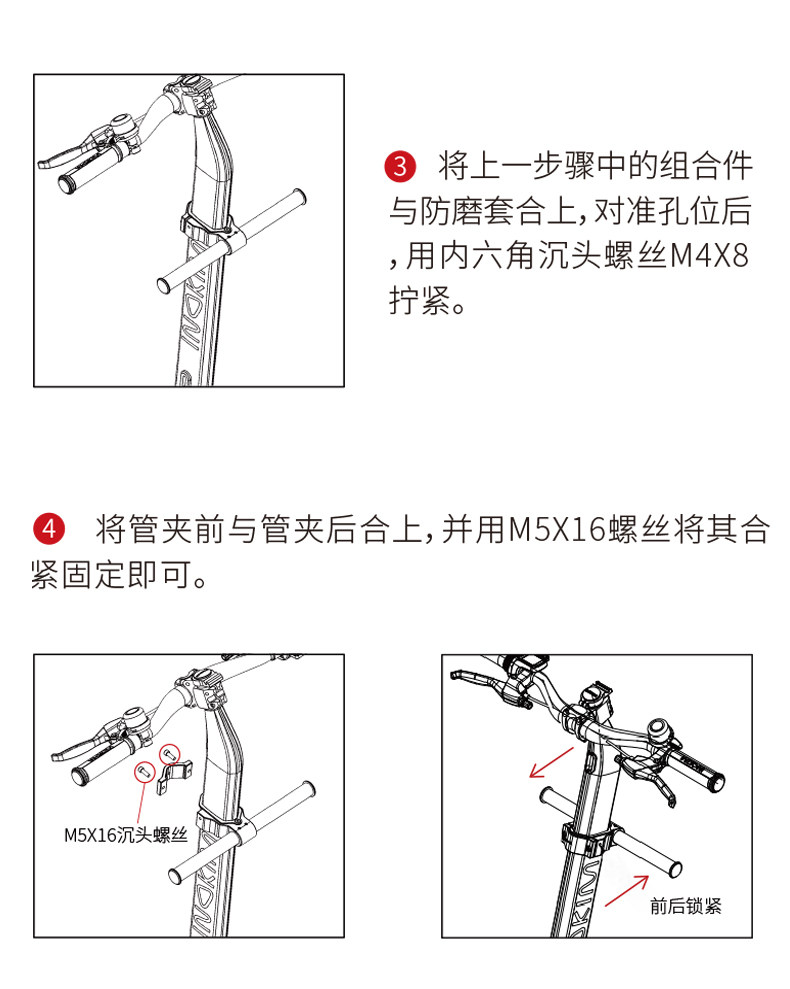 3 将上一步骤中的组合件与防磨套合上，对准孔位后，用内六角沉头螺丝M4X8拧紧。

4 将管夹前与管夹后合上，并用M5X16螺丝将其合紧固定即可。

M5X16沉头螺丝

前后锁紧