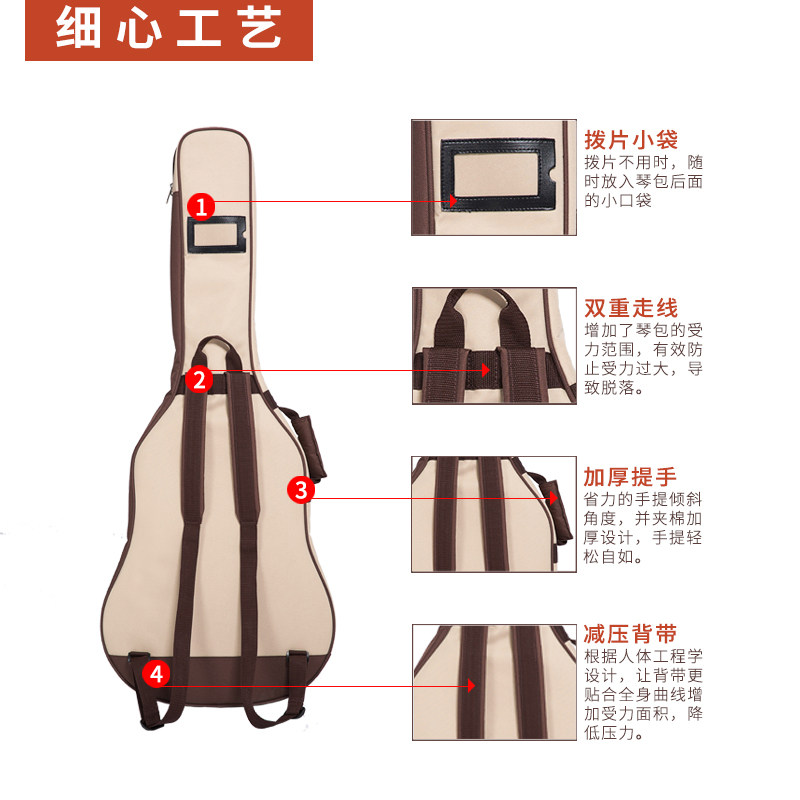 细心工艺

1

2

3

4

拨片小袋
拨片不用时，随时放入琴包后面的小口袋

双重走线
增加了琴包的受力范围，有效防止受力过大，导致脱落。

加厚提手
省力的手提倾斜角度，并夹棉加厚设计，手提轻松自如。

减压背带
根据人体工程学设计，让背带更贴合全身曲线增加受力面积，降低压力。