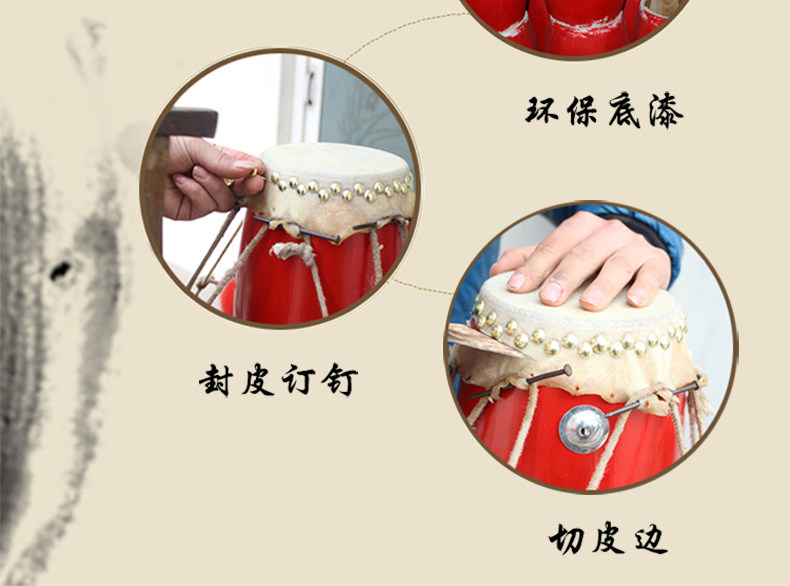 环保底漆

封皮订钉

切皮边