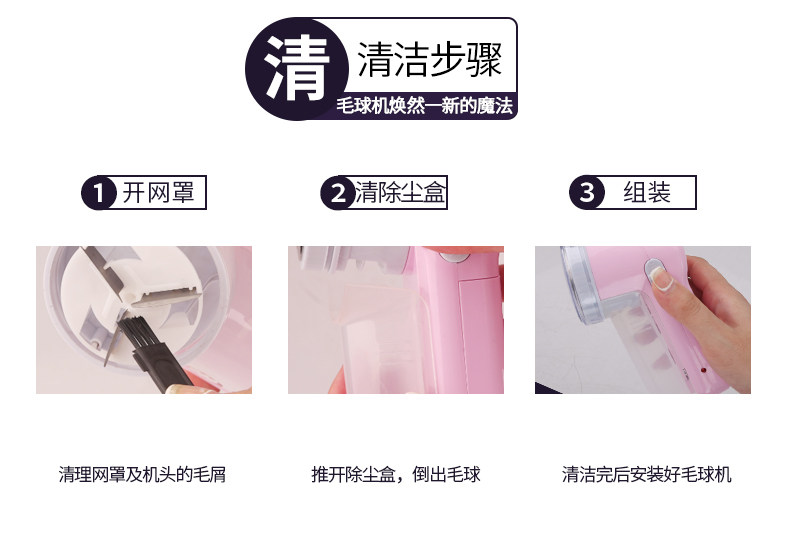 清 清洁步骤

毛球机焕然一新的魔法

1 开网罩

2 清除尘盒

3 组装

清理网罩及机头的毛屑

推开除尘盒，倒出毛球

清洁完后安装好毛球机