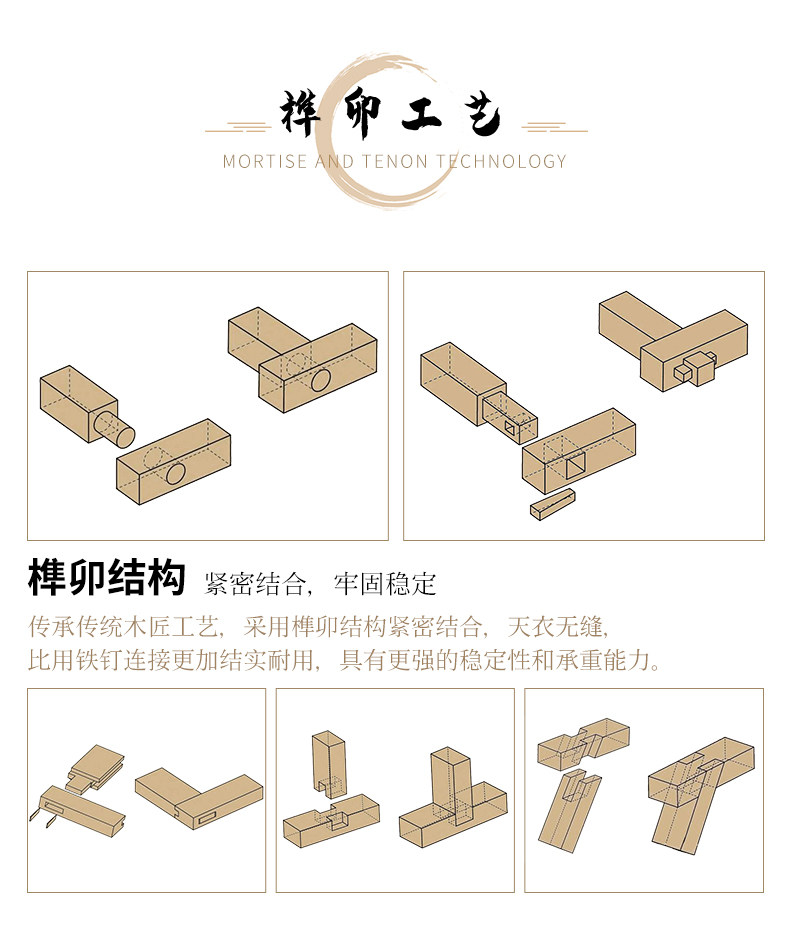 榫卯工艺

MORTISE AND TENON TECHNOLOGY

榫卯结构 紧密结合，牢固稳定

传承传统木匠工艺，采用榫卯结构紧密结合，天衣无缝，比用铁钉连接更加结实耐用，具有更强的稳定性和承重能力。