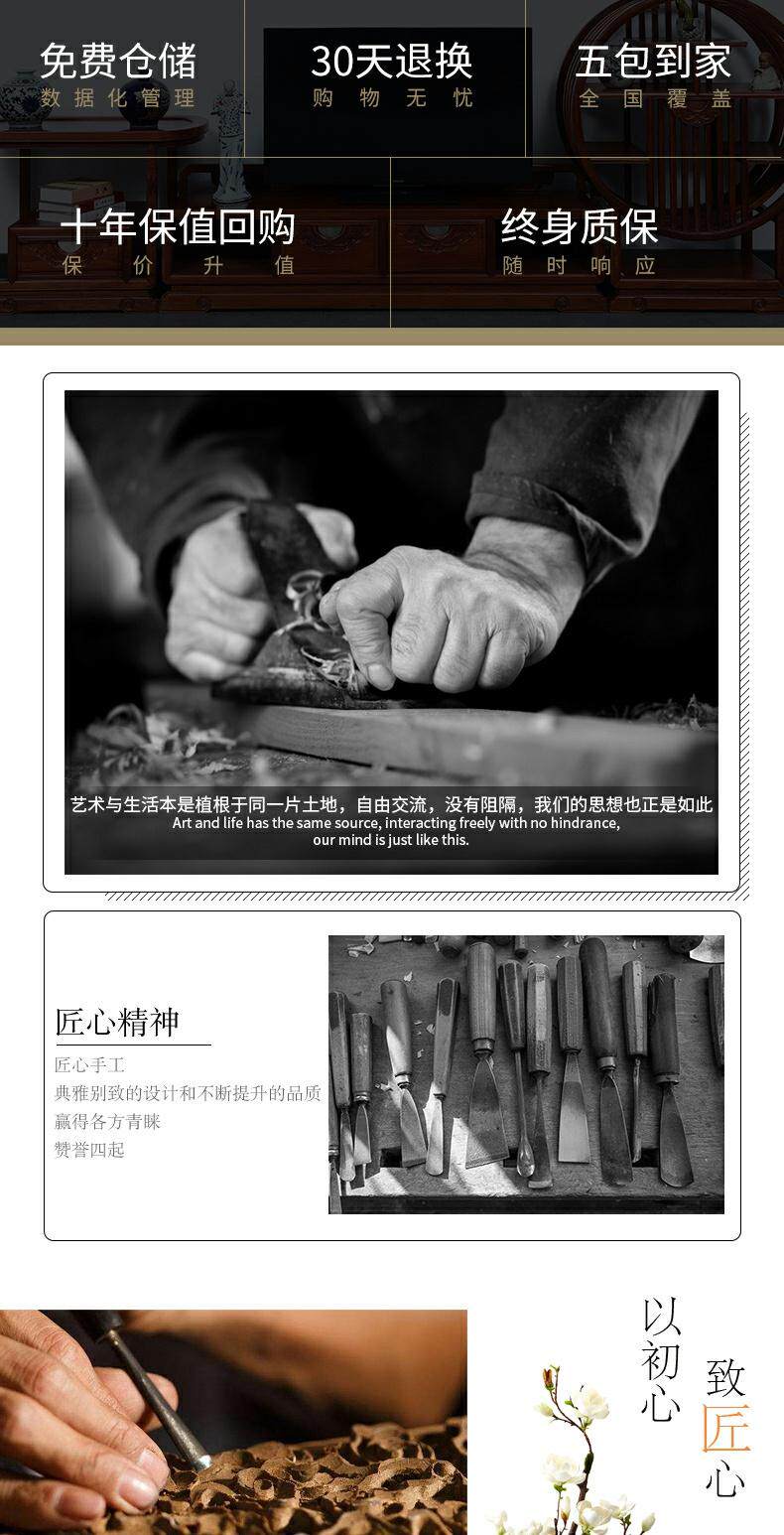 免费仓储
数据化管理

30天退换
购物无忧

五包到家
全国覆盖

十年保值回购
保价升值

终身质保
随时响应

艺术与生活本是植根于同一片土地，自由交流，没有阻隔，我们的思想也正是如此
Art and life has the same source, interacting freely with no hindrance, our mind is just like this.

匠心精神

匠心手工
典雅别致的设计和不断提升的品质
赢得各方青睐
赞誉四起

以初心

致匠心