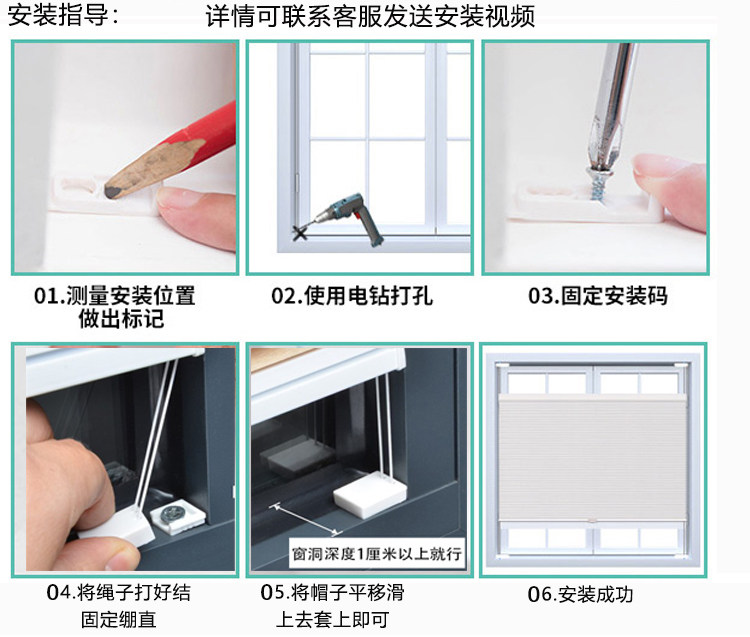 安装指导：　　详情可联系客服发送安装视频

01.测量安装位置
做出标记

02.使用电钻打孔

03.固定安装码

窗洞深度1厘米以上就行

04.将绳子打好结
固定绷直

05.将帽子平移滑
上去套上即可

06.安装成功