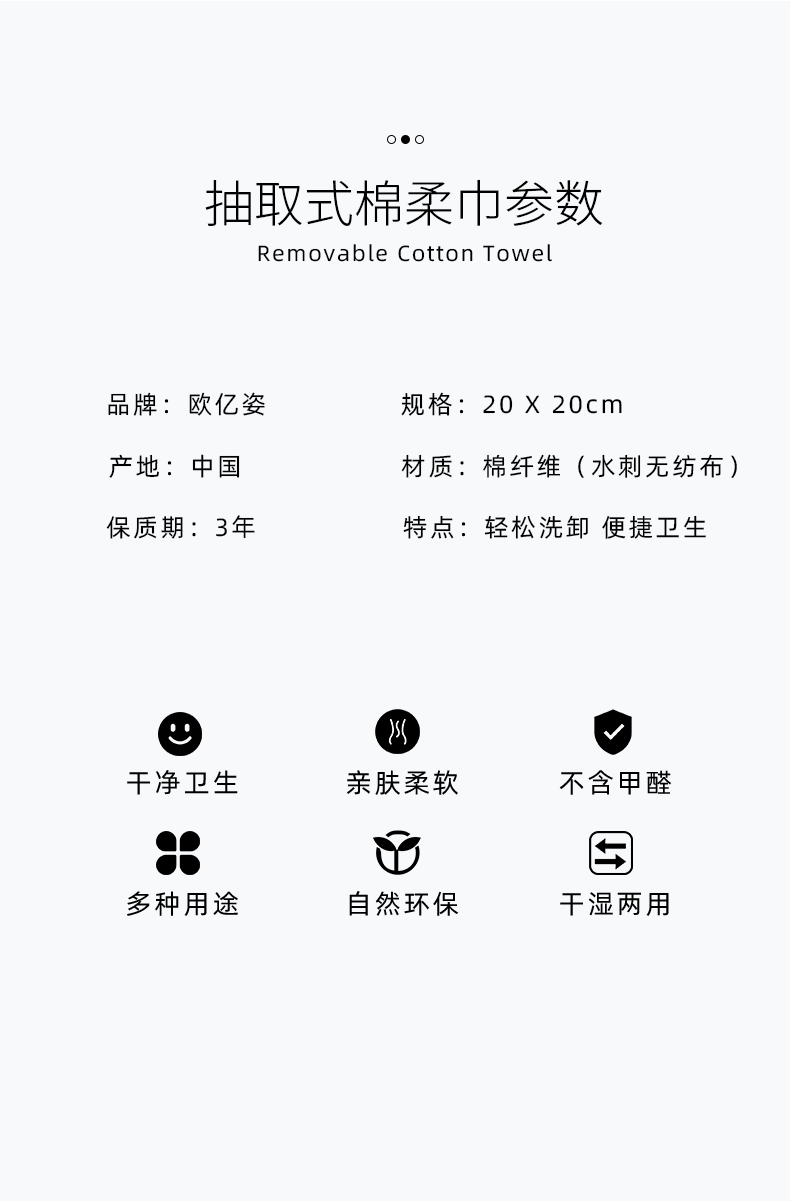 抽取式棉柔巾参数
Removable Cotton Towel

品牌：欧亿姿

产地：中国

保质期：3年

规格：20 X 20cm

材质：棉纤维（水刺无纺布）

特点：轻松洗卸 便捷卫生

干净卫生 亲肤柔软 不含甲醛

多种用途 自然环保 干湿两用