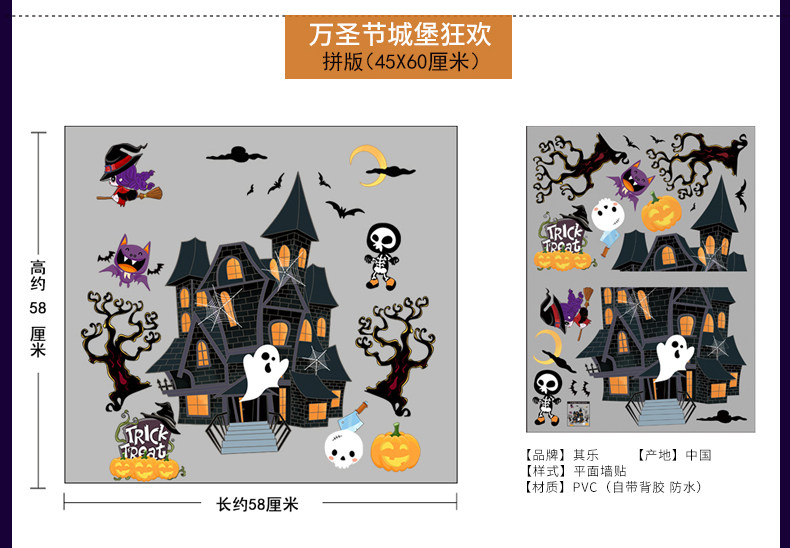 万圣节城堡狂欢
拼版（45X60厘米）

高约58厘米

TRICK TREAT

长约58厘米

TRICK TREAT

【品牌】其乐 【产地】中国
【样式】平面墙贴
【材质】PVC（自带背胶 防水）