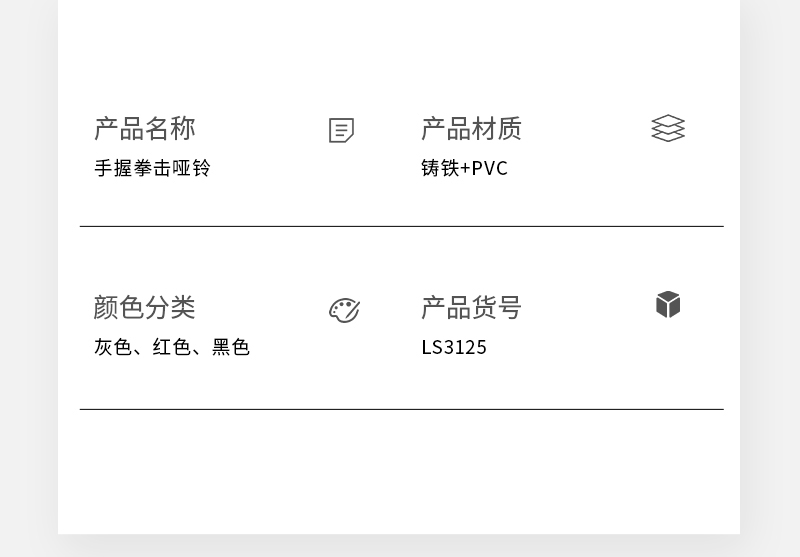 产品名称
手握拳击哑铃

产品材质
铸铁+PVC

颜色分类
灰色、红色、黑色

产品货号
LS3125