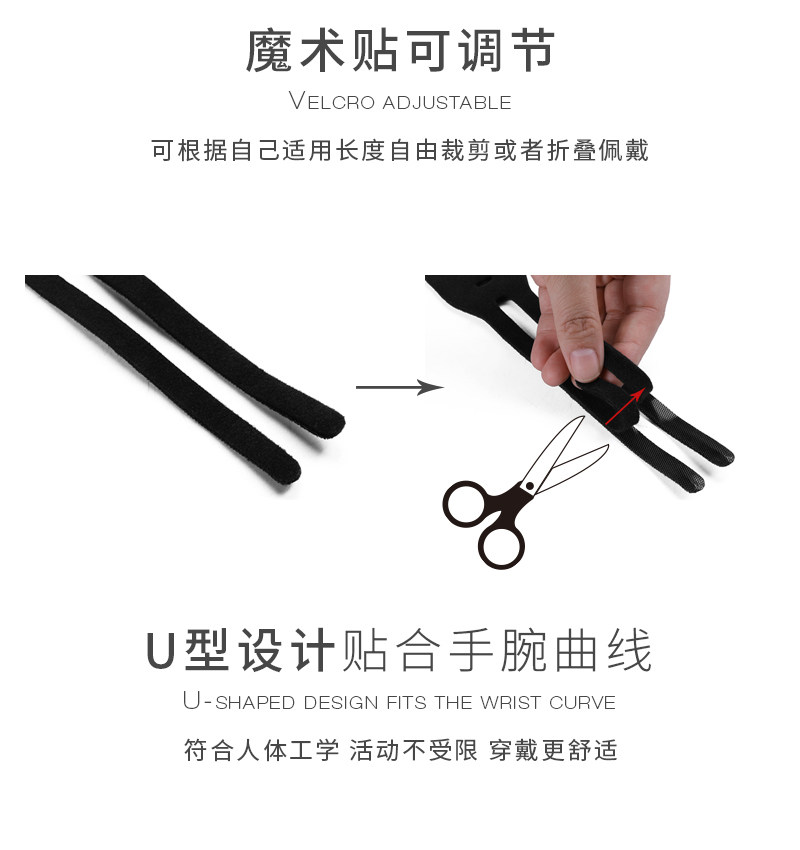 魔术贴可调节
VELCRO ADJUSTABLE
可根据自己适用长度自由裁剪或者折叠佩戴

U型设计贴合手腕曲线
U-SHAPED DESIGN FITS THE WRIST CURVE
符合人体工学 活动不受限 穿戴更舒适