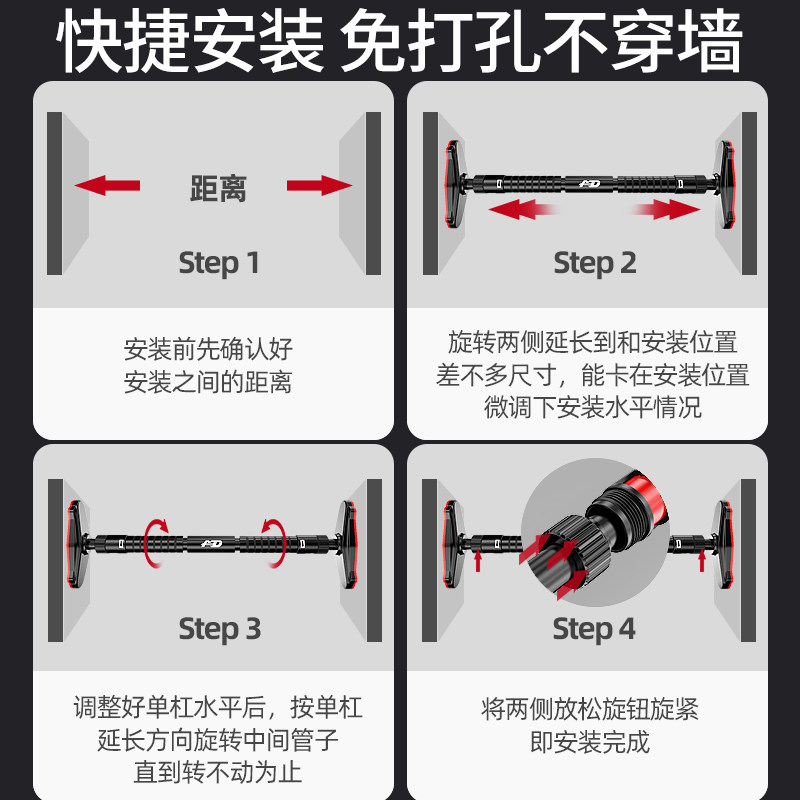 快捷安装 免打孔不穿墙

距离

Step 1

安装前先确认好安装之间的距离

Step 2

旋转两侧延长到和安装位置差不多尺寸，能卡在安装位置微调下安装水平情况

Step 3

调整好单杠水平后，按单杠延长方向旋转中间管子直到转不动为止

Step 4

将两侧放松旋钮旋紧即安装完成