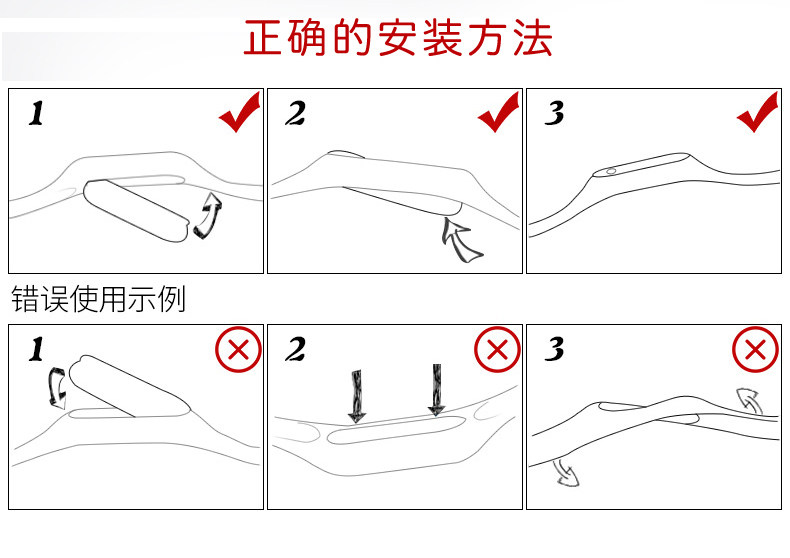 正确的安装方法

1

2

3

错误使用示例

1

2

3