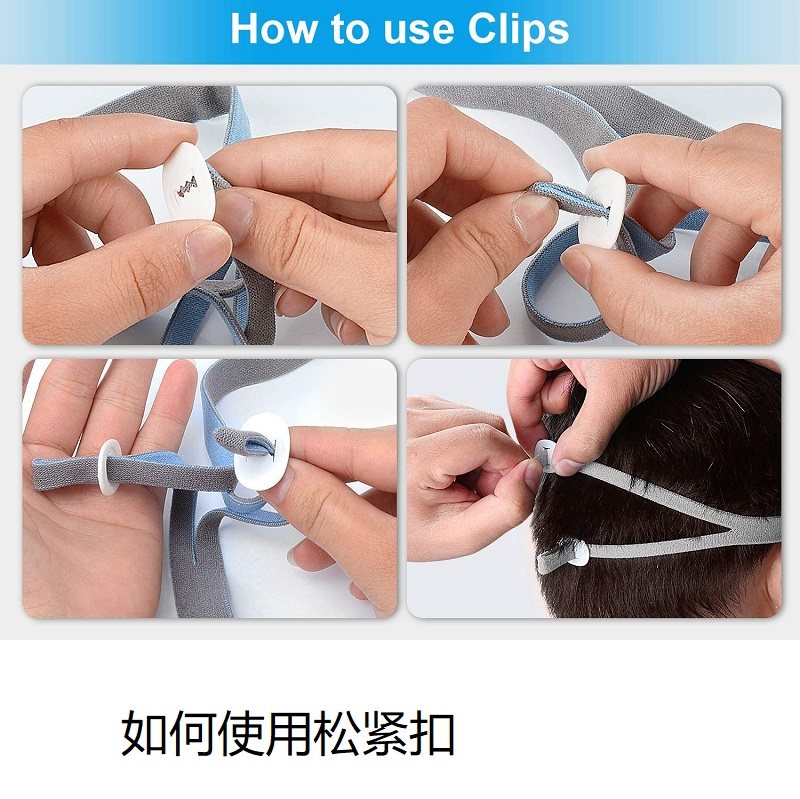 How to use Clips

如何使用松紧扣