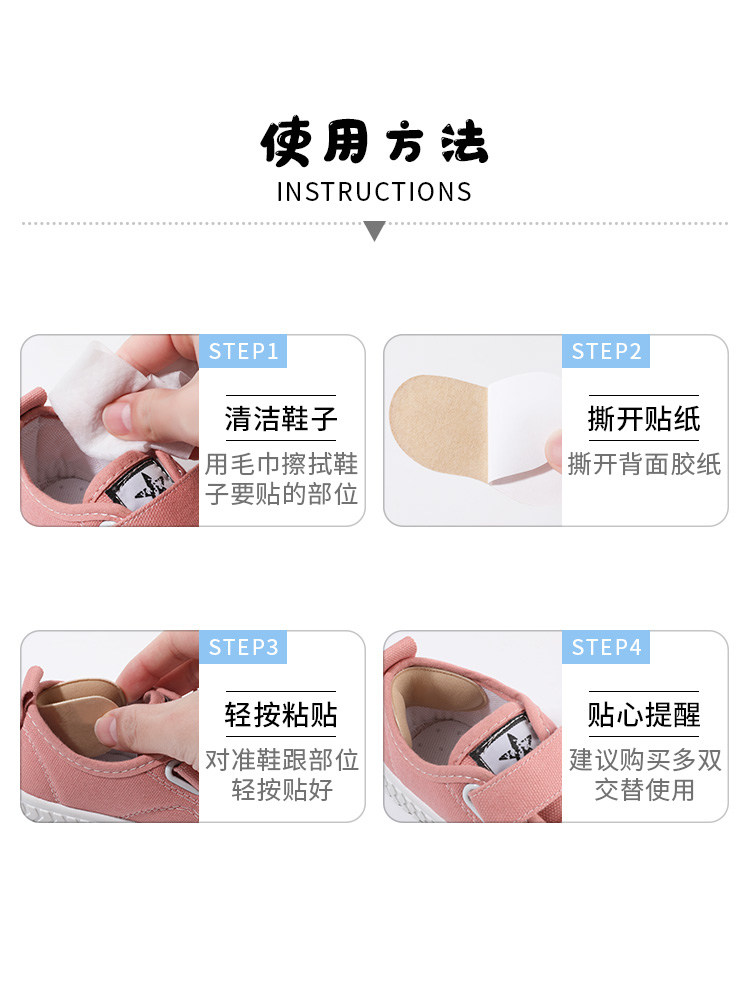 使用方法
INSTRUCTIONS

STEP1
清洁鞋子
用毛巾擦拭鞋子要贴的部位

STEP2
撕开贴纸
撕开背面胶纸

STEP3
轻按粘贴
对准鞋跟部位轻按贴好

STEP4
贴心提醒
建议购买多双交替使用