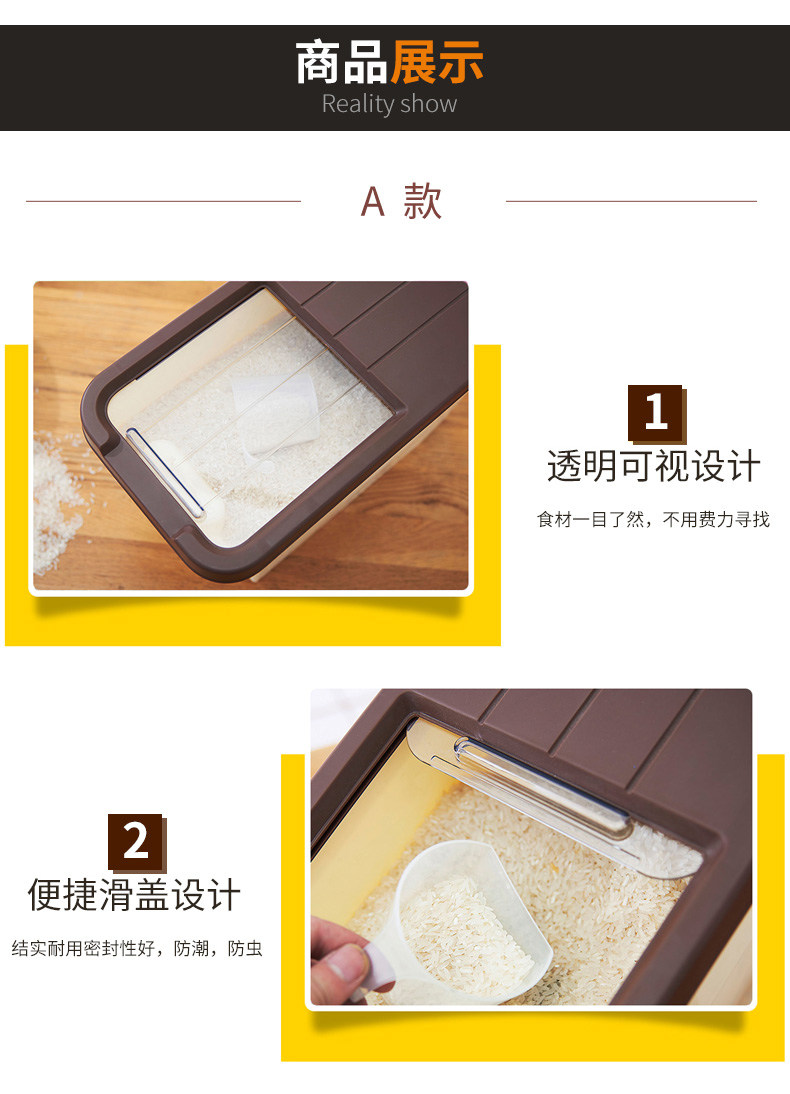 商品展示
Reality show

A 款

1
透明可视设计
食材一目了然，不用费力寻找

2
便捷滑盖设计
结实耐用密封性好，防潮，防虫