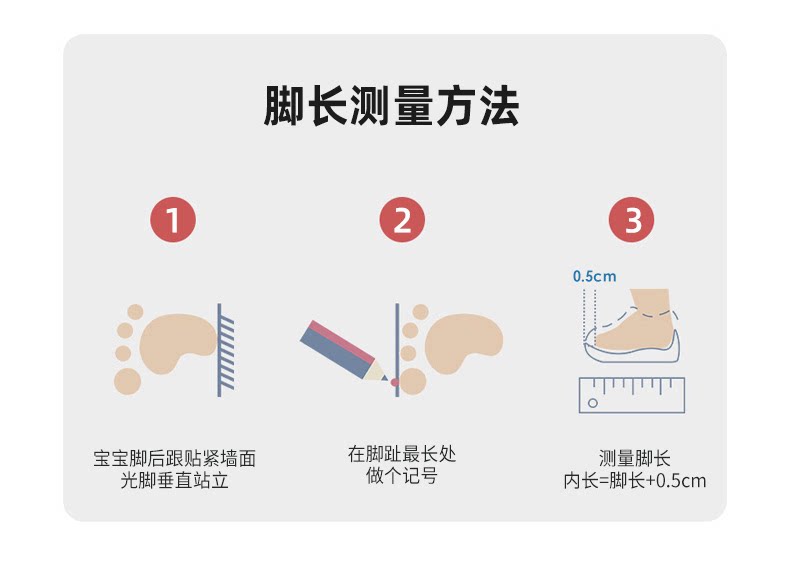 脚长测量方法

1

宝宝脚后跟贴紧墙面
光脚垂直站立

2

在脚趾最长处
做个记号

3

0.5cm

测量脚长
内长=脚长+0.5cm