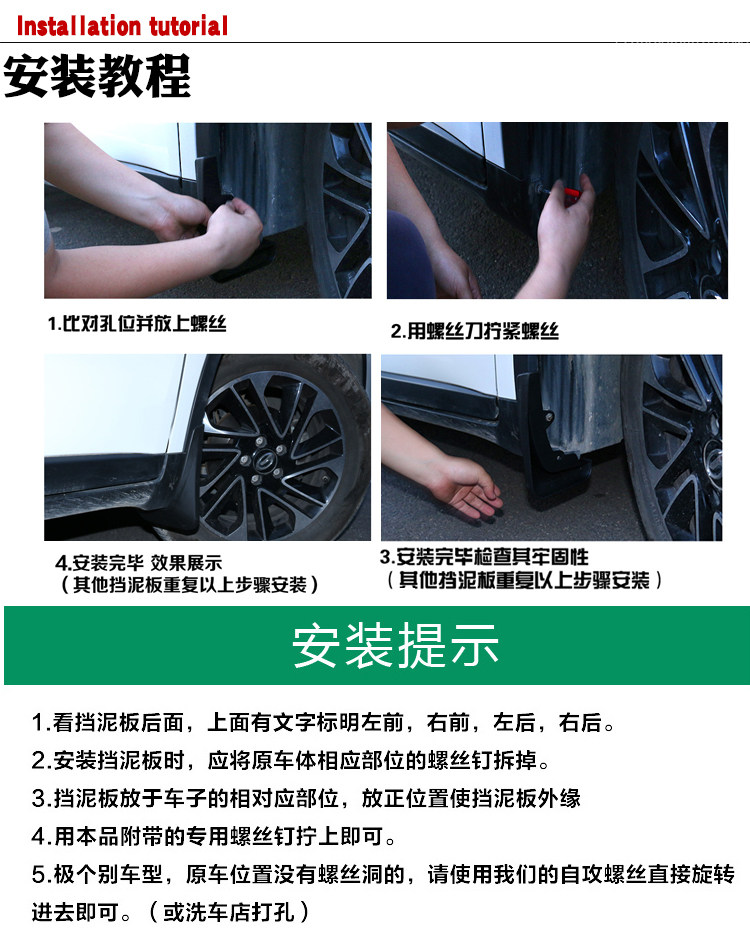 Installation tutorial

安装教程

1.比对孔位并放上螺丝

2.用螺丝刀拧紧螺丝

4.安装完毕 效果展示
（其他挡泥板重复以上步骤安装）

3.安装完毕检查其牢固性
（其他挡泥板重复以上步骤安装）

安装提示

1.看挡泥板后面，上面有文字标明左前，右前，左后，右后。

2.安装挡泥板时，应将原车体相应部位的螺丝钉拆掉。

3.挡泥板放于车子的相对应部位，放正位置使挡泥板外缘

4.用本品附带的专用螺丝钉拧上即可。

5.极个别车型，原车位置没有螺丝洞的，请使用我们的自攻螺丝直接旋转进去即可。（或洗车店打孔）