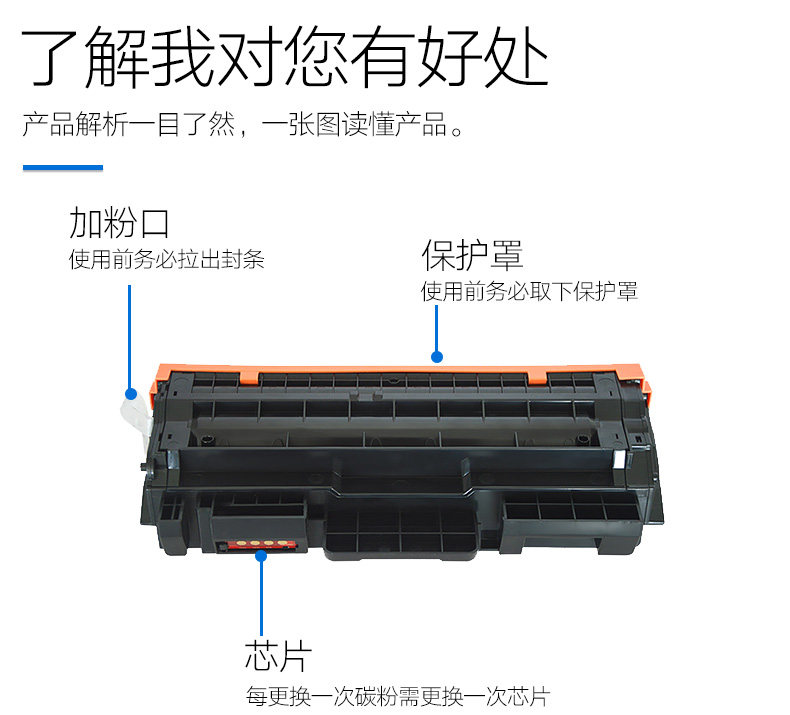 了解我对您有好处

产品解析一目了然，一张图读懂产品。

加粉口
使用前务必拉出封条

保护罩
使用前务必取下保护罩

芯片
每更换一次碳粉需更换一次芯片