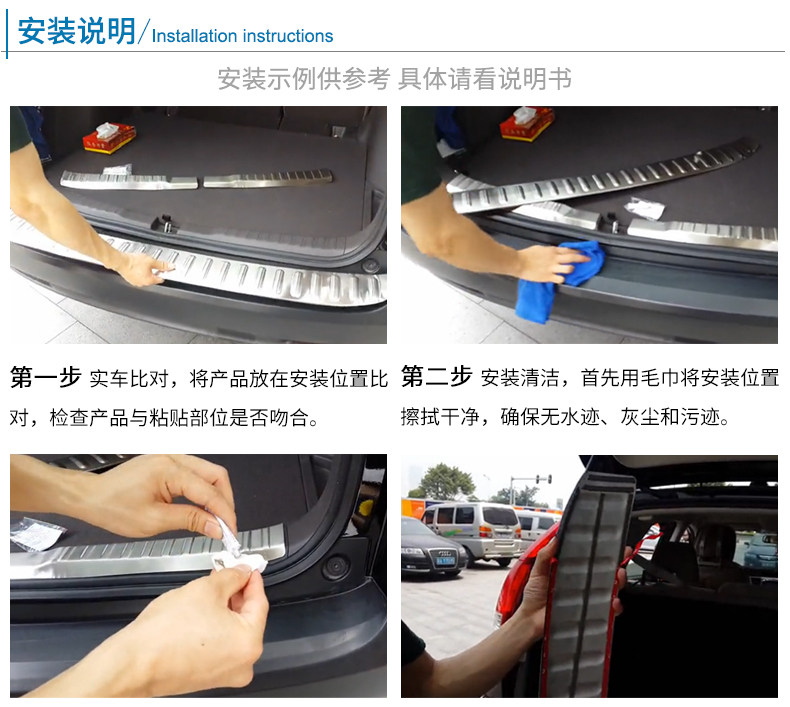 安装说明/Installation instructions

安装示例供参考 具体请看说明书

第一步 实车比对，将产品放在安装位置比对，检查产品与粘贴部位是否吻合。

第二步 安装清洁，首先用毛巾将安装位置擦拭干净，确保无水迹、灰尘和污迹。