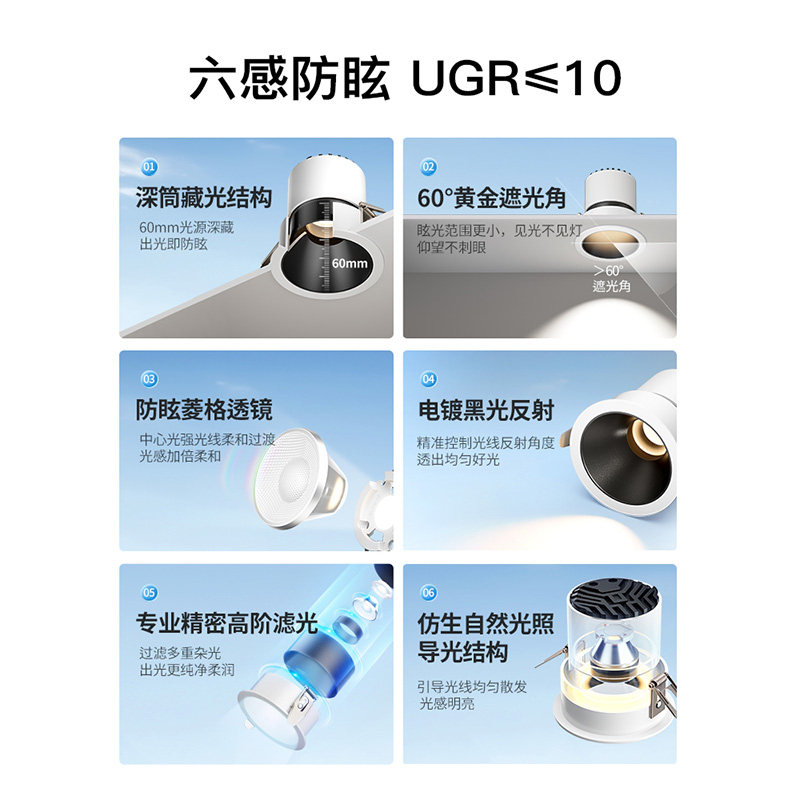 六感防眩 UGR≤10

01
深筒藏光结构
60mm光源深藏
出光即防眩
60mm

02
60°黄金遮光角
眩光范围更小，见光不见灯
仰望不刺眼
>60°
遮光角

03
防眩菱格透镜
中心光强光线柔和过渡
光感加倍柔和

04
电镀黑光反射
精准控制光线反射角度
透出均匀好光

05
专业精密高阶滤光
过滤多重杂光
出光更纯净柔润

06
仿生自然光照
导光结构
引导光线均匀散发
光感明亮