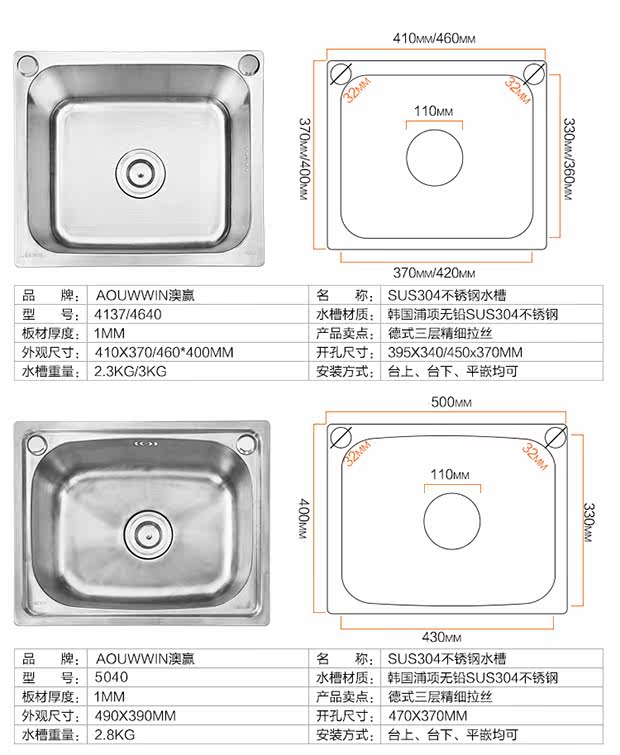 410MM/460MM

32MM

32MM

110MM

370MM/400MM

330MM/360MM

370MM/420MM

| 品　　牌: | AOUWWIN澳赢 | 名　　称: | SUS304不锈钢水槽 |
|---|---|---|---|
| 型　　号: | 4137/4640 | 水槽材质: | 韩国浦项无铅SUS304不锈钢 |
| 板材厚度: | 1MM | 产品卖点: | 德式三层精细拉丝 |
| 外观尺寸: | 410X370/460*400MM | 开孔尺寸: | 395X340/450x370MM |
| 水槽重量: | 2.3KG/3KG | 安装方式: | 台上、台下、平嵌均可 |

500MM

32MM

32MM

110MM

400MM

330MM

430MM

| 品　　牌: | AOUWWIN澳赢 | 名　　称: | SUS304不锈钢水槽 |
|---|---|---|---|
| 型　　号: | 5040 | 水槽材质: | 韩国浦项无铅SUS304不锈钢 |
| 板材厚度: | 1MM | 产品卖点: | 德式三层精细拉丝 |
| 外观尺寸: | 490X390MM | 开孔尺寸: | 470X370MM |
| 水槽重量: | 2.8KG | 安装方式: | 台上、台下、平嵌均可 |