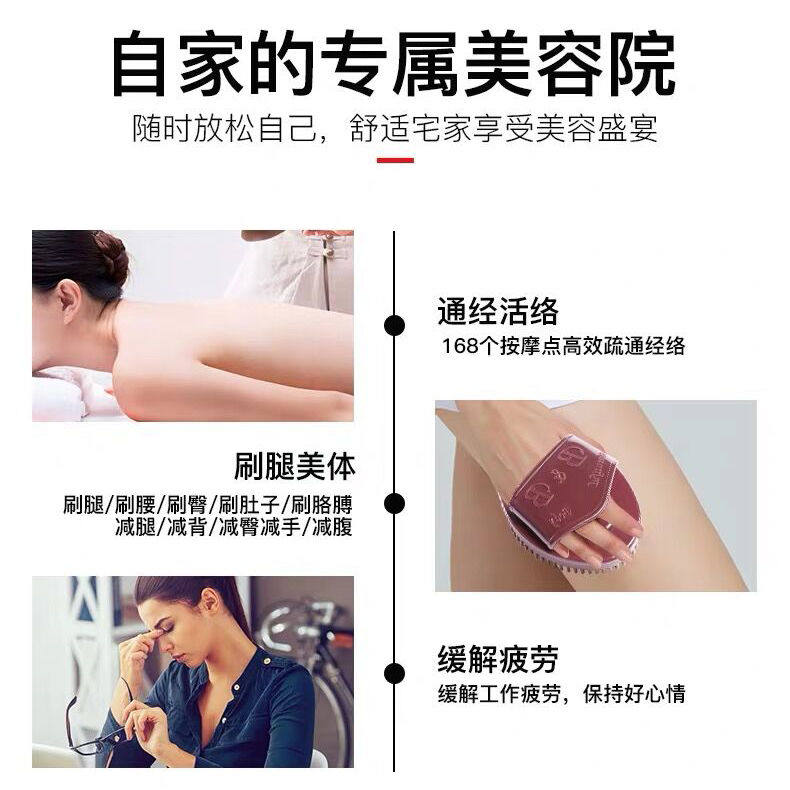 自家的专属美容院
随时放松自己，舒适宅家享受美容盛宴

通经活络
168个按摩点高效疏通经络

刷腿美体
刷腿/刷腰/刷臀/刷肚子/刷胳膊
减腿/减背/减臀减手/减腹

缓解疲劳
缓解工作疲劳，保持好心情